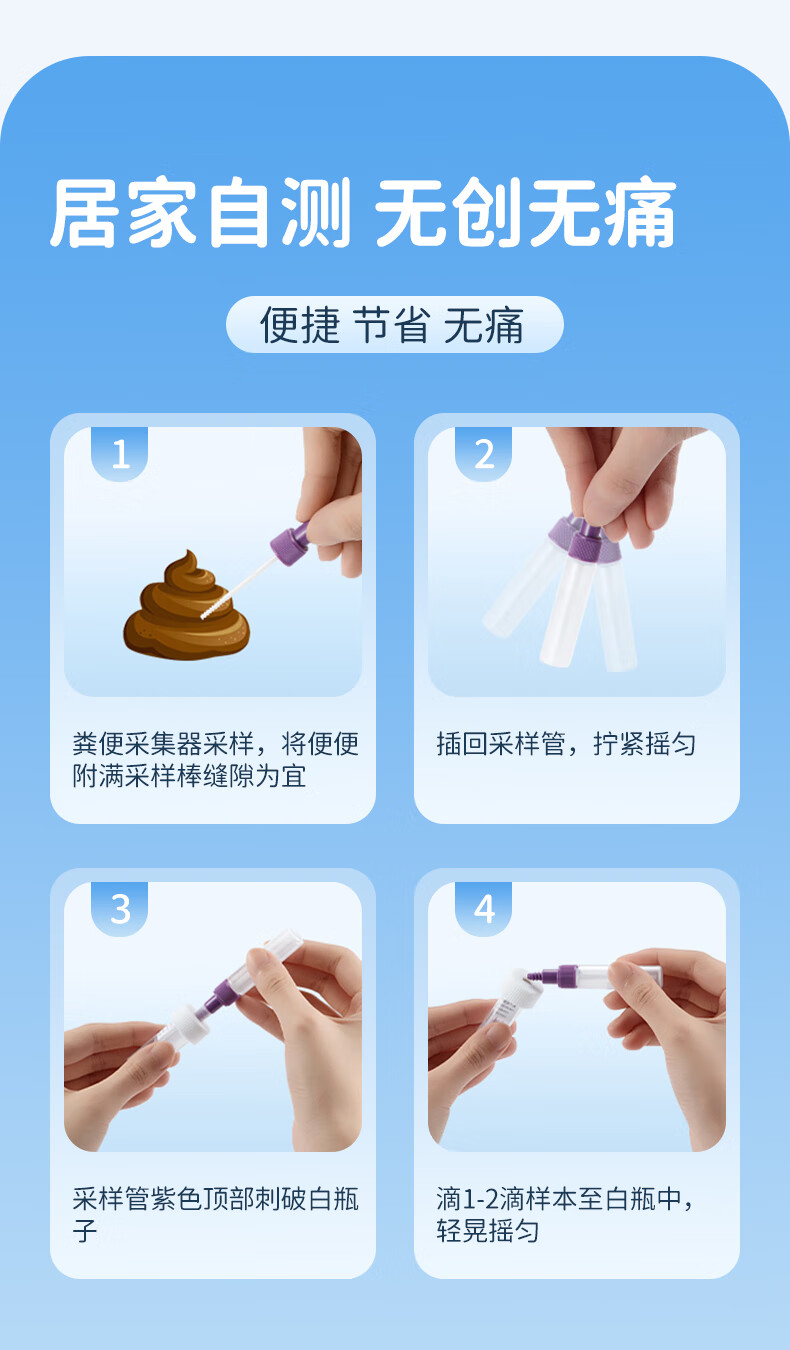 居家自测 无创无痛

便捷 节省 无痛

1

粪便采集器采样，将便便附满采样棒缝隙为宜

2

插回采样管，拧紧摇匀

3

采样管紫色顶部刺破白瓶子

4

滴1-2滴样本至白瓶中，轻晃摇匀