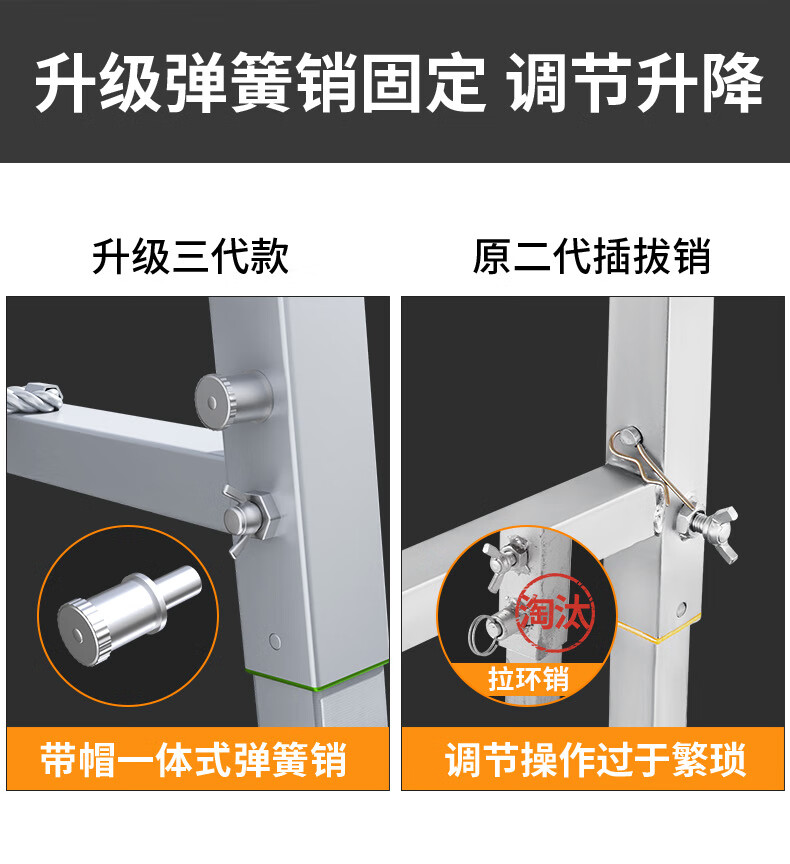 升级弹簧销固定 调节升降

升级三代款

带帽一体式弹簧销

原二代插拔销

淘汰

拉环销

调节操作过于繁琐