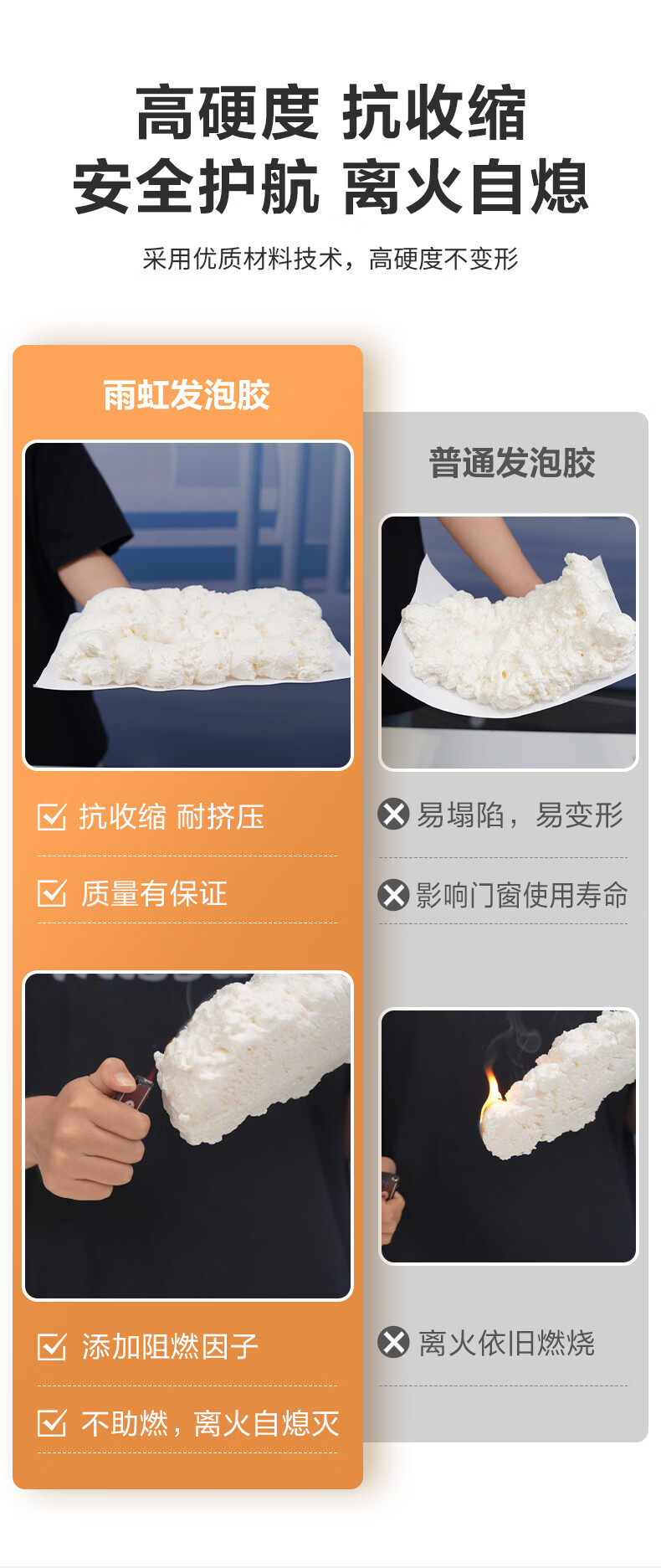 高硬度 抗收缩
安全护航 离火自熄

采用优质材料技术，高硬度不变形

雨虹发泡胶

抗收缩 耐挤压

质量有保证

添加阻燃因子

不助燃，离火自熄灭

普通发泡胶

易塌陷，易变形

影响门窗使用寿命

离火依旧燃烧