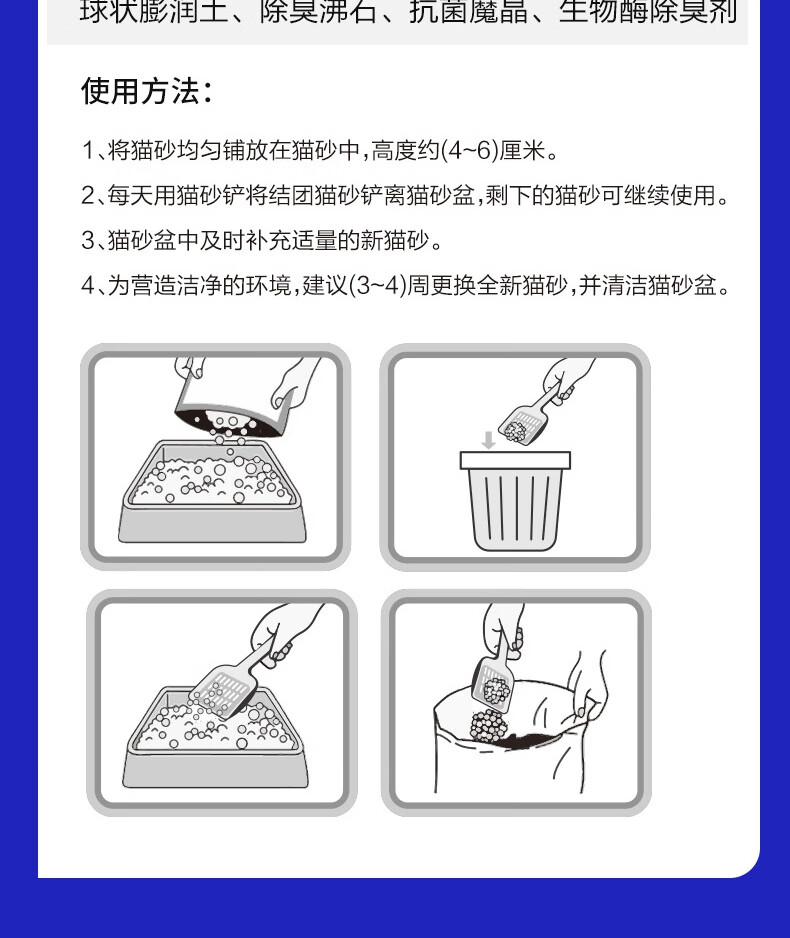 球状膨润土、除臭沸石、抗菌魔晶、生物酶除臭剂

使用方法：

1、将猫砂均匀铺放在猫砂中，高度约(4~6)厘米。

2、每天用猫砂铲将结团猫砂铲离猫砂盆，剩下的猫砂可继续使用。

3、猫砂盆中及时补充适量的新猫砂。

4、为营造洁净的环境，建议(3~4)周更换全新猫砂，并清洁猫砂盆。