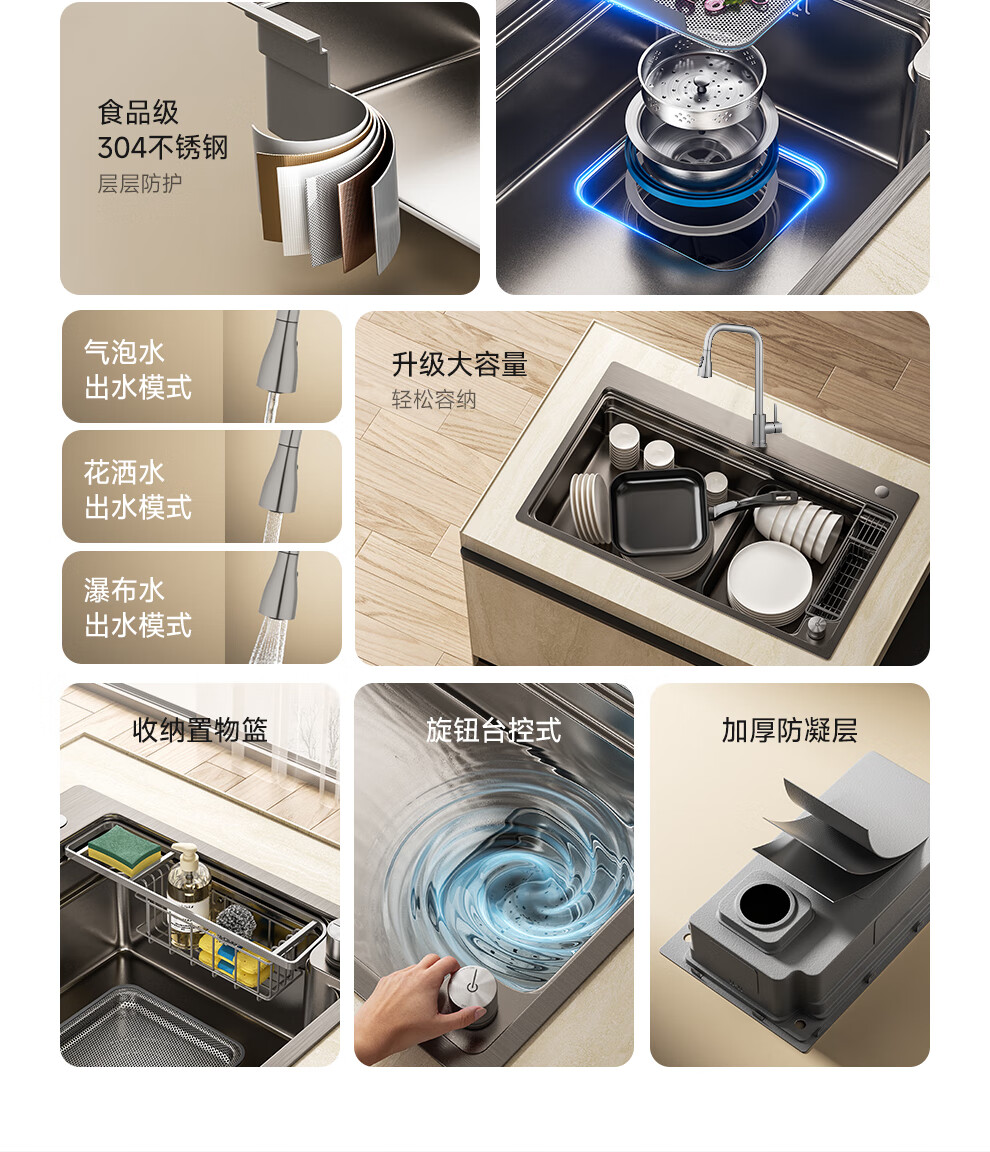 食品级
304不锈钢
层层防护

气泡水
出水模式

花洒水
出水模式

瀑布水
出水模式

升级大容量
轻松容纳

收纳置物篮

旋钮台控式

加厚防凝层