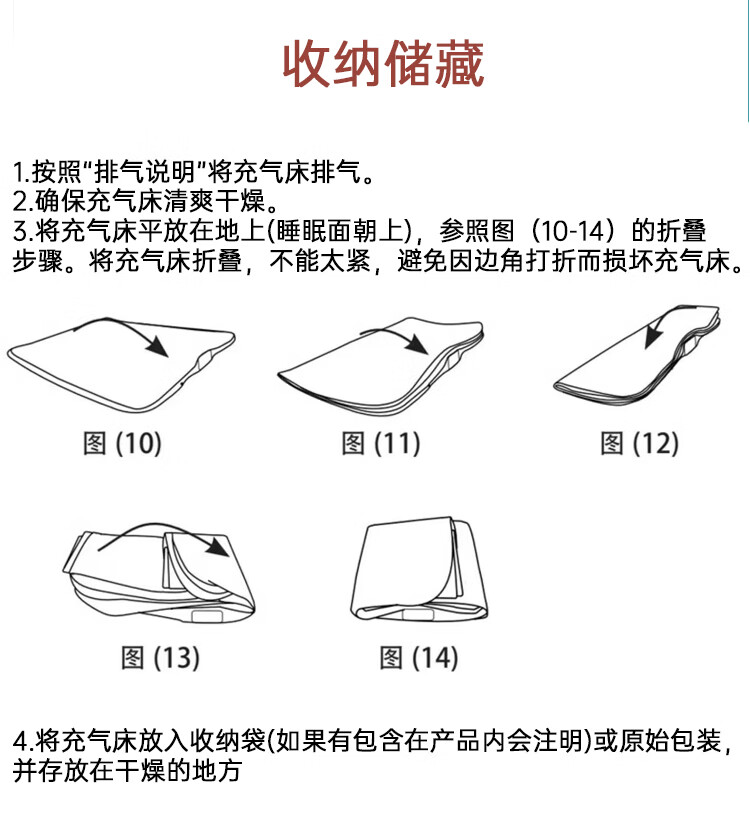 收纳储藏

1.按照“排气说明”将充气床排气。
2.确保充气床清爽干燥。
3.将充气床平放在地上(睡眠面朝上)，参照图（10-14）的折叠步骤。将充气床折叠，不能太紧，避免因边角打折而损坏充气床。

图 (10)

图 (11)

图 (12)

图 (13)

图 (14)

4.将充气床放入收纳袋(如果有包含在产品内会注明)或原始包装，并存放在干燥的地方