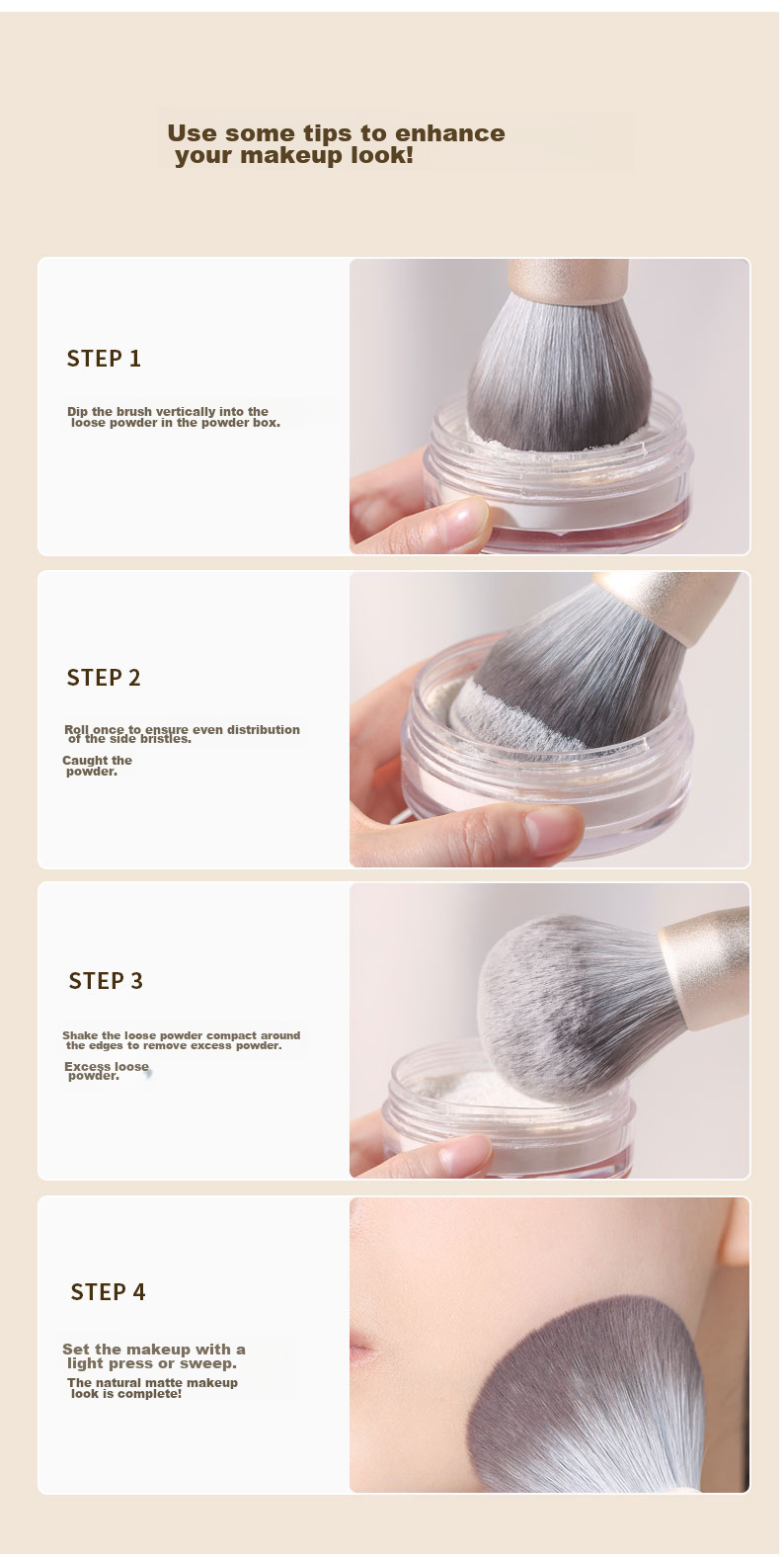 Use some tips to enhance your makeup look!

STEP 1

Dip the brush vertically into the loose powder in the powder box.

STEP 2

Roll once to ensure even distribution of the side bristles.

Caught the powder.

STEP 3

Shake the loose powder compact around the edges to remove excess powder.

Excess loose powder.

STEP 4

Set the makeup with a light press or sweep.

The natural matte makeup look is complete!