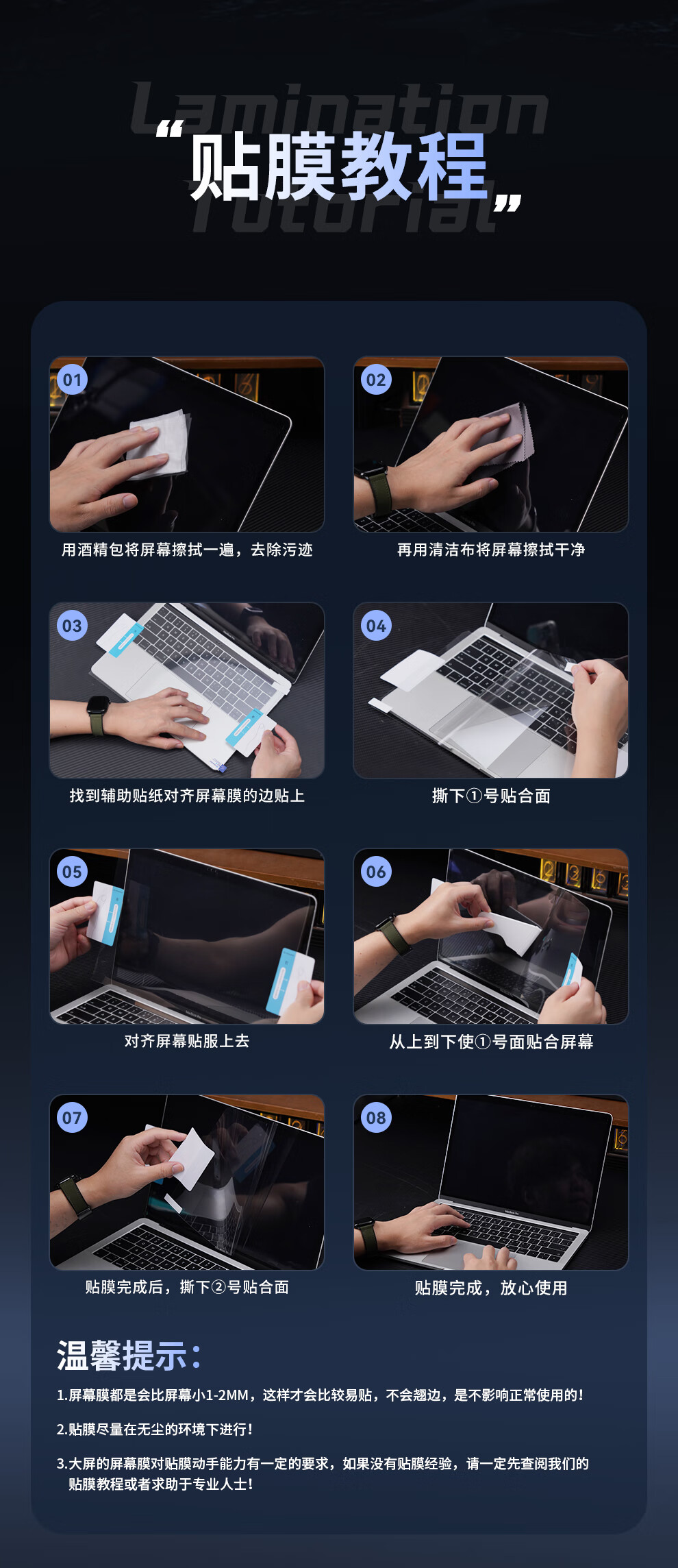 Lamination Tutorial

“贴膜教程”

01
用酒精包将屏幕擦拭一遍，去除污迹

02
再用清洁布将屏幕擦拭干净

03
找到辅助贴纸对齐屏幕膜的边贴上

04
撕下①号贴合面

05
对齐屏幕贴服上去

06
从上到下使①号面贴合屏幕

07
贴膜完成后，撕下②号贴合面

08
贴膜完成，放心使用

温馨提示：

1.屏幕膜都是会比屏幕小1-2MM，这样才会比较易贴，不会翘边，是不影响正常使用的！

2.贴膜尽量在无尘的环境下进行！

3.大屏的屏幕膜对贴膜动手能力有一定的要求，如果没有贴膜经验，请一定先查阅我们的贴膜教程或者求助于专业人士！