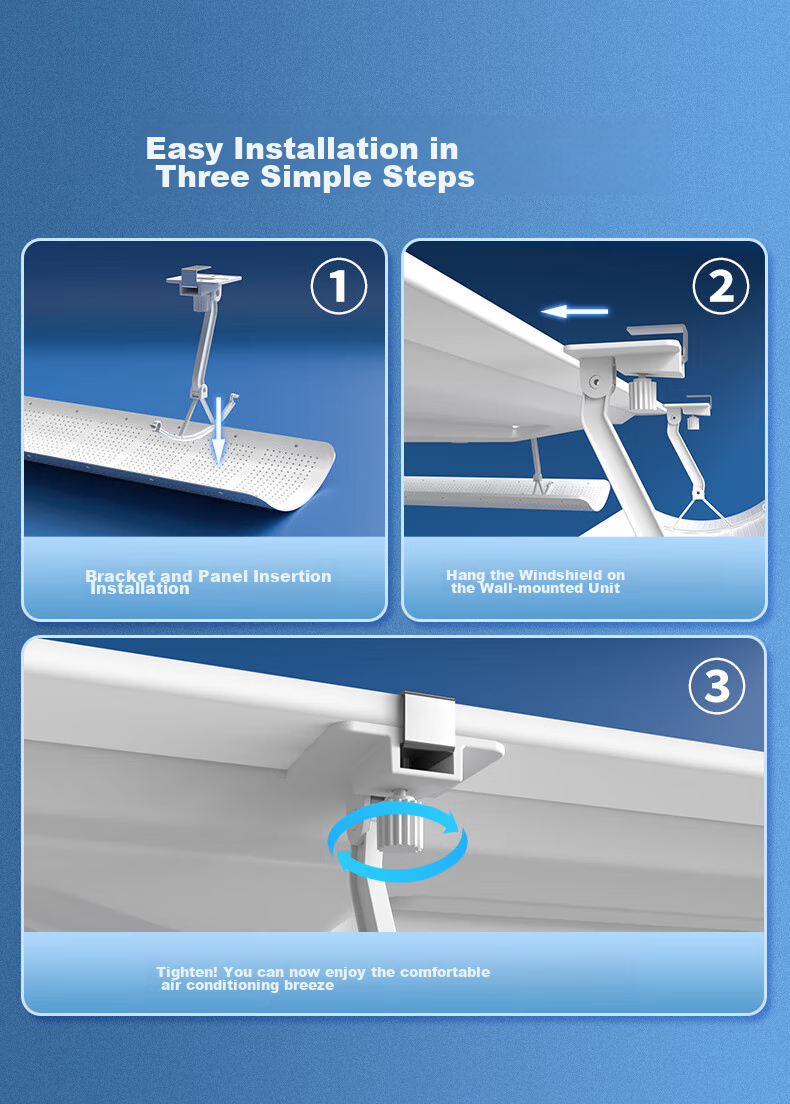 Easy Installation in Three Simple Steps

1

Bracket and Panel Insertion Installation

2

Hang the Windshield on the Wall-mounted Unit

3

Tighten! You can now enjoy the comfortable air conditioning breeze