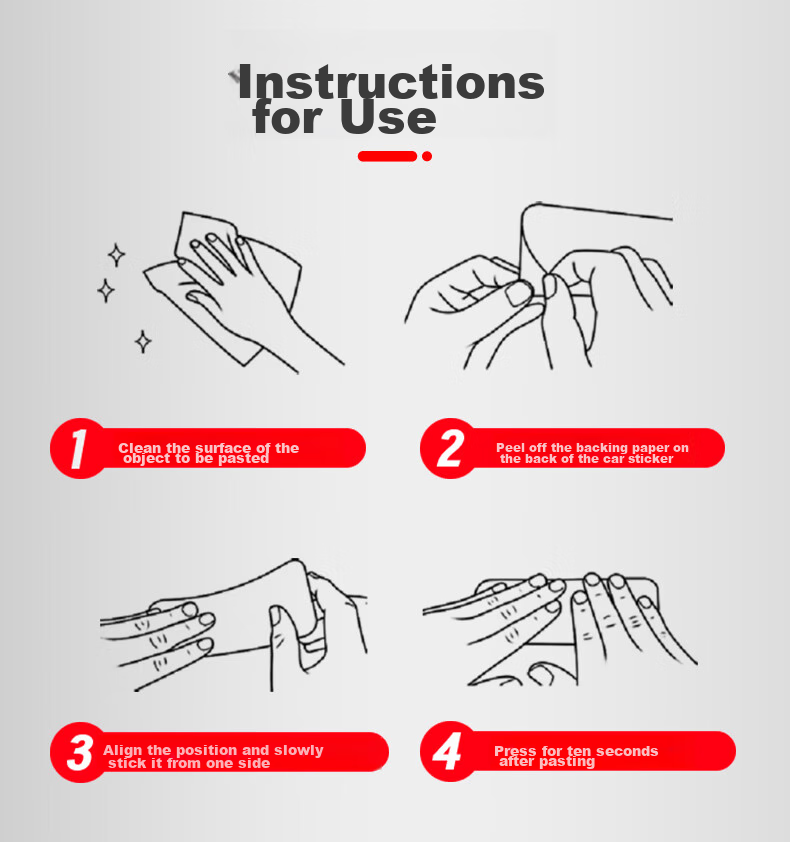 Instructions for Use

1 Clean the surface of the object to be pasted

2 Peel off the backing paper on the back of the car sticker

3 Align the position and slowly stick it from one side

4 Press for ten seconds after pasting