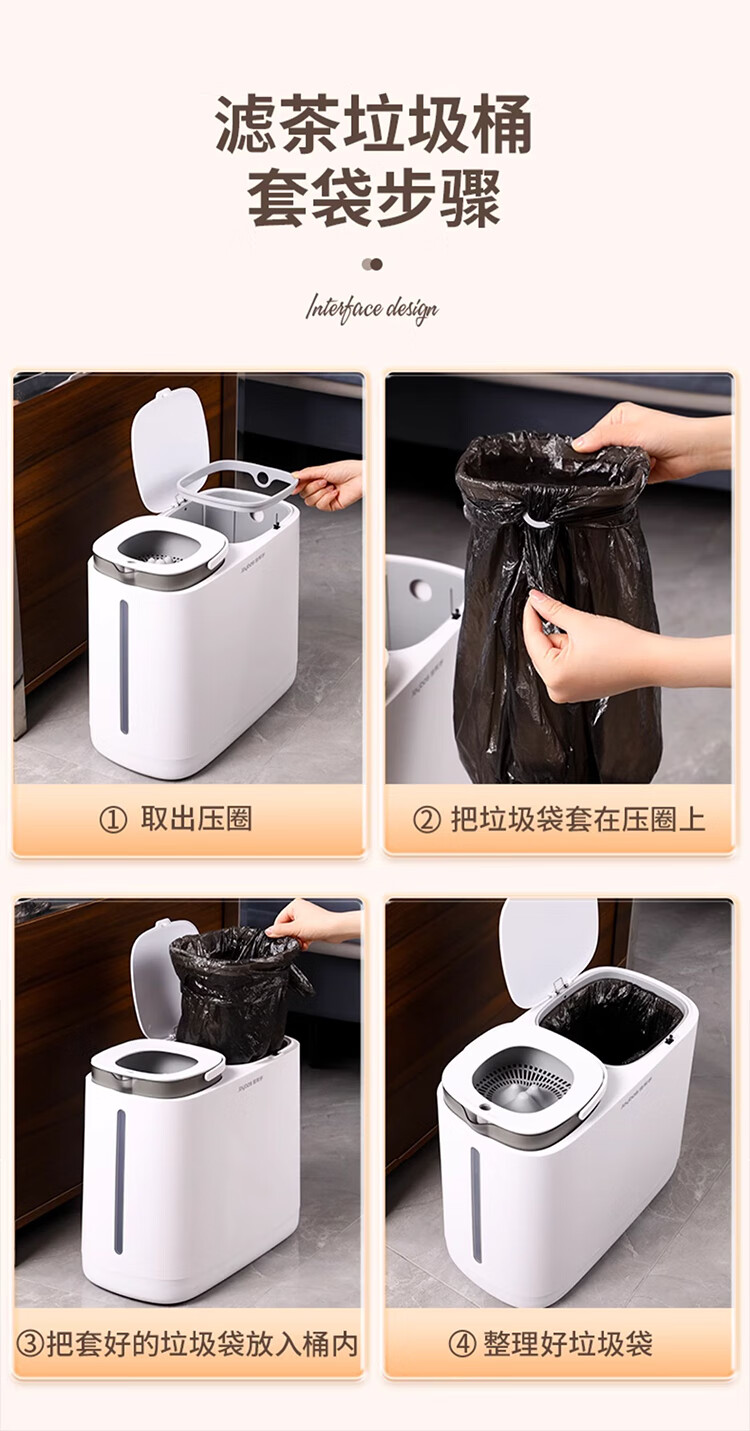 滤茶垃圾桶
套袋步骤

Interface design

① 取出压圈

② 把垃圾袋套在压圈上

③把套好的垃圾袋放入桶内

④ 整理好垃圾袋