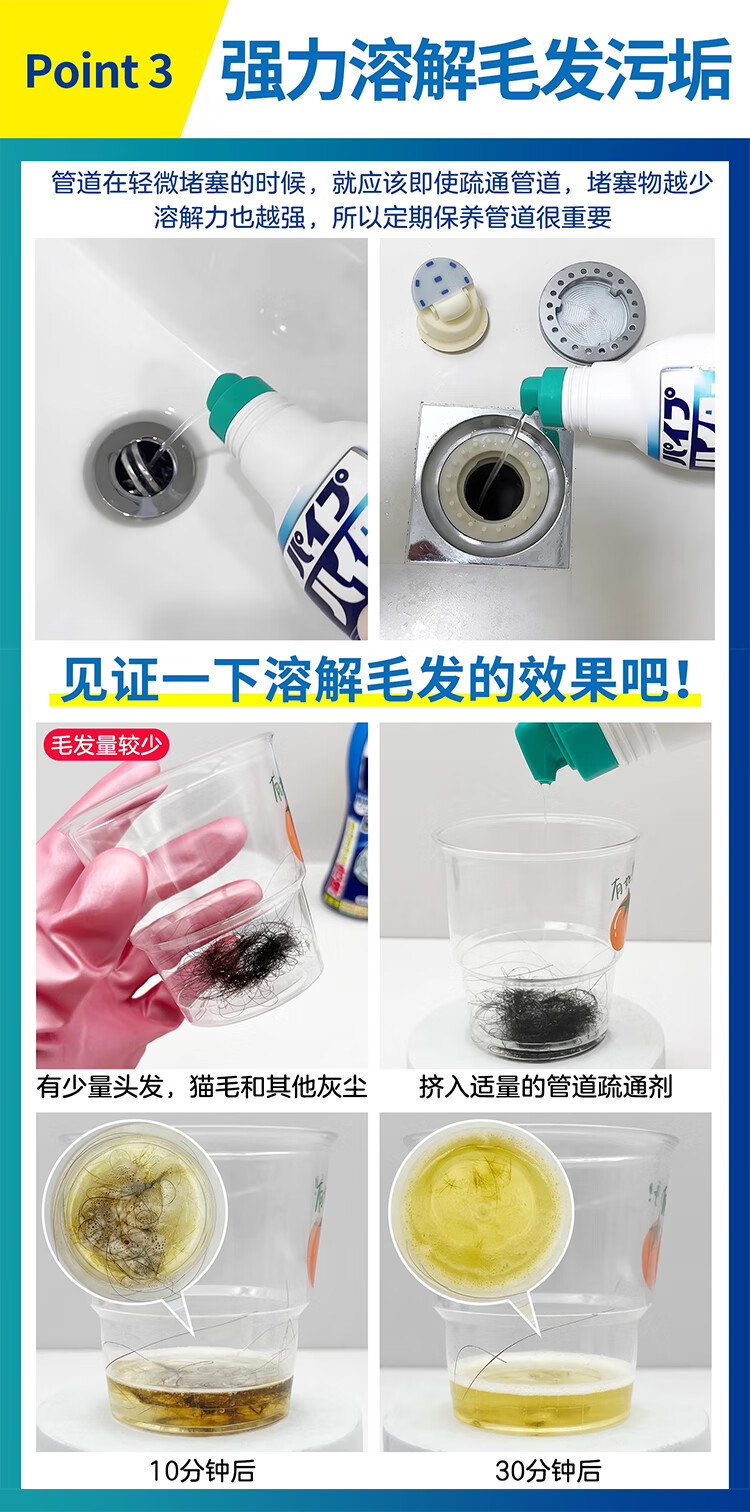 Point 3 强力溶解毛发污垢

管道在轻微堵塞的时候，就应该即使疏通管道，堵塞物越少溶解力也越强，所以定期保养管道很重要

パイプ

パイプ

见证一下溶解毛发的效果吧！

毛发量较少

有少量头发，猫毛和其他灰尘

挤入适量的管道疏通剂

10分钟后

30分钟后