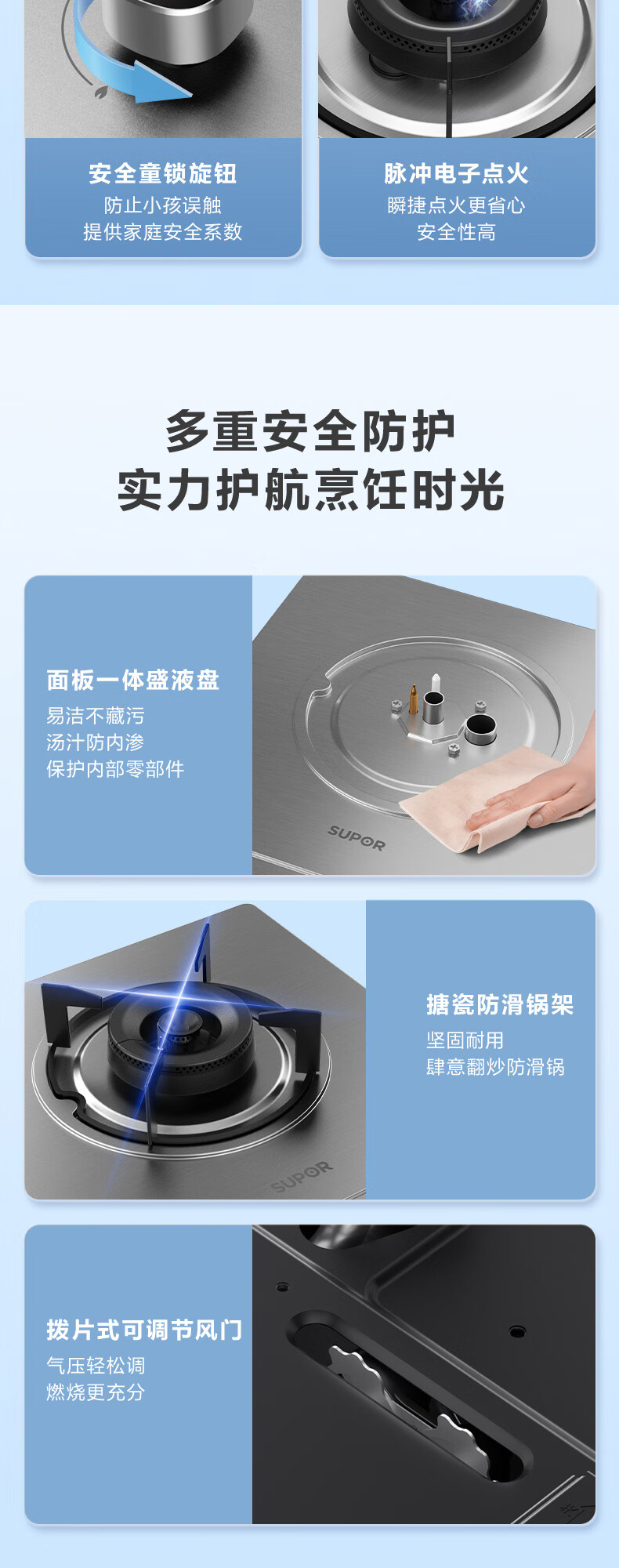 安全童锁旋钮
防止小孩误触
提供家庭安全系数

脉冲电子点火
瞬捷点火更省心
安全性高

多重安全防护
实力护航烹饪时光

面板一体盛液盘
易洁不藏污
汤汁防内渗
保护内部零部件

SUPOR

搪瓷防滑锅架
坚固耐用
肆意翻炒防滑锅

SUPOR

拨片式可调节风门
气压轻松调
燃烧更充分