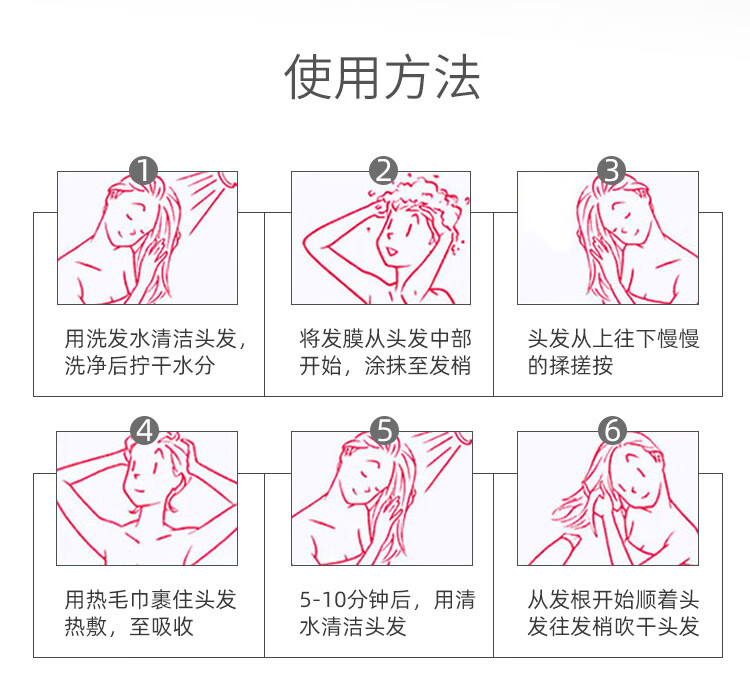 使用方法

1

用洗发水清洁头发，洗净后拧干水分

2

将发膜从头发中部开始，涂抹至发梢

3

头发从上往下慢慢的揉搓按

4

用热毛巾裹住头发热敷，至吸收

5

5-10分钟后，用清水清洁头发

6

从发根开始顺着头发往发梢吹干头发