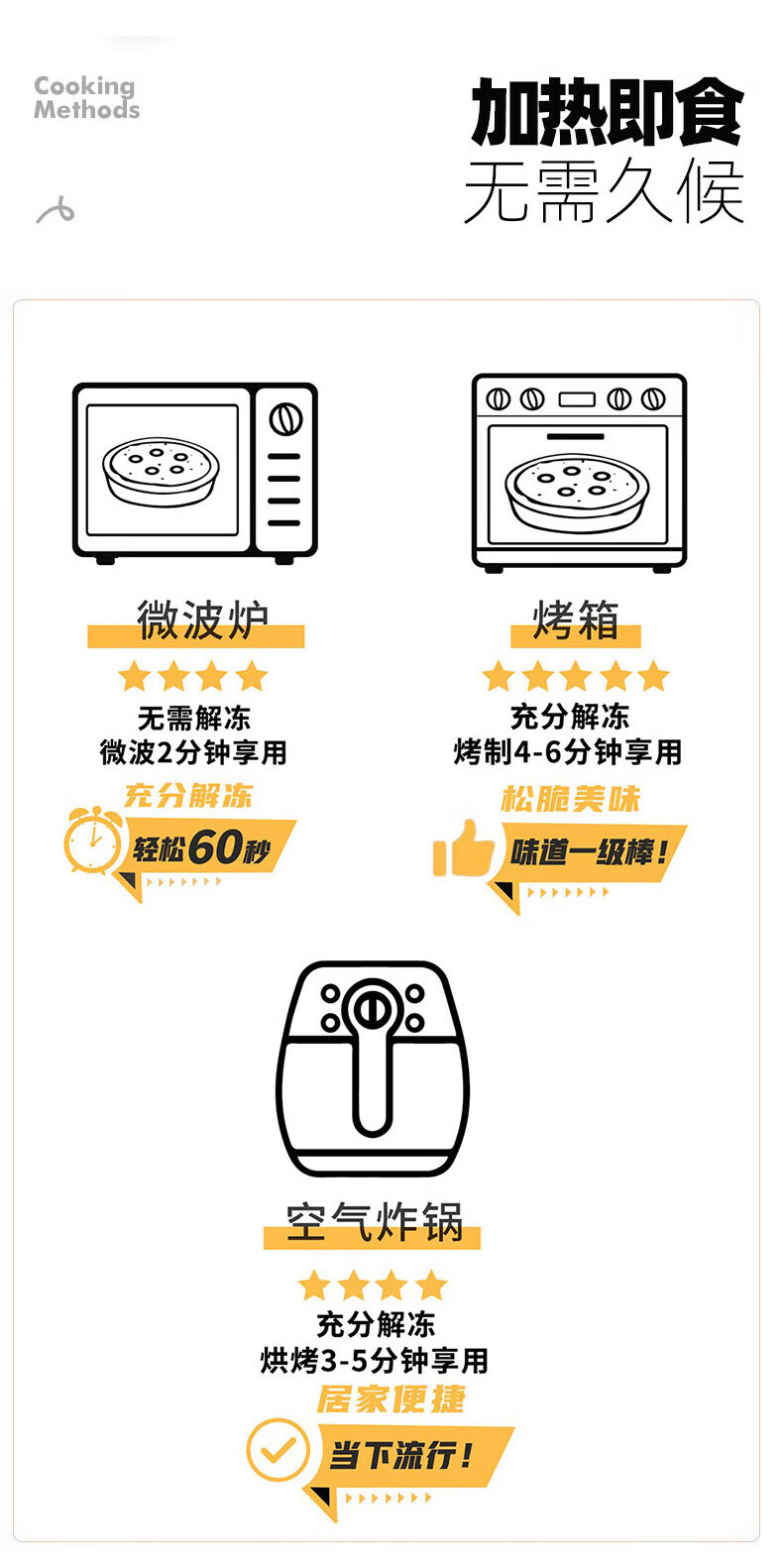 Cooking Methods

加热即食
无需久候

微波炉
无需解冻
微波2分钟享用
充分解冻
轻松60秒

烤箱
充分解冻
烤制4-6分钟享用
松脆美味
味道一级棒！

空气炸锅
充分解冻
烘烤3-5分钟享用
居家便捷
当下流行！