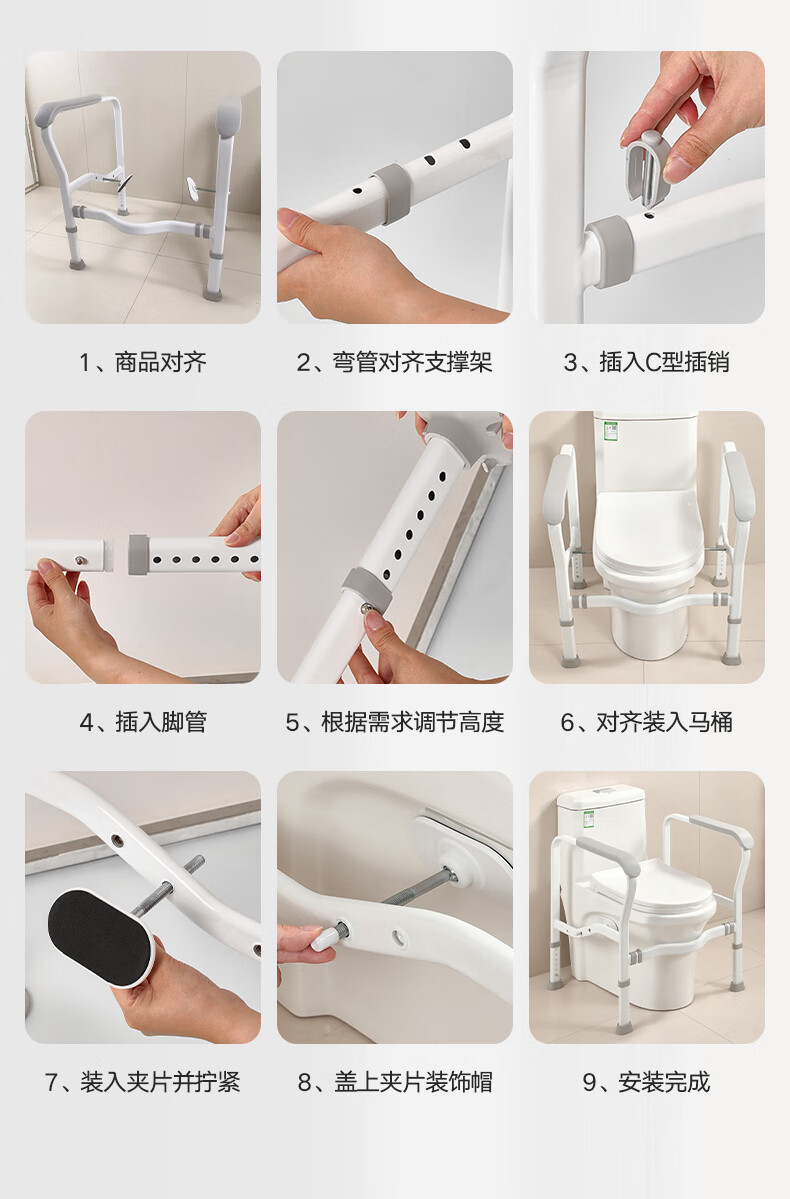 1、商品对齐

2、弯管对齐支撑架

3、插入C型插销

4、插入脚管

5、根据需求调节高度

6、对齐装入马桶

7、装入夹片并拧紧

8、盖上夹片装饰帽

9、安装完成