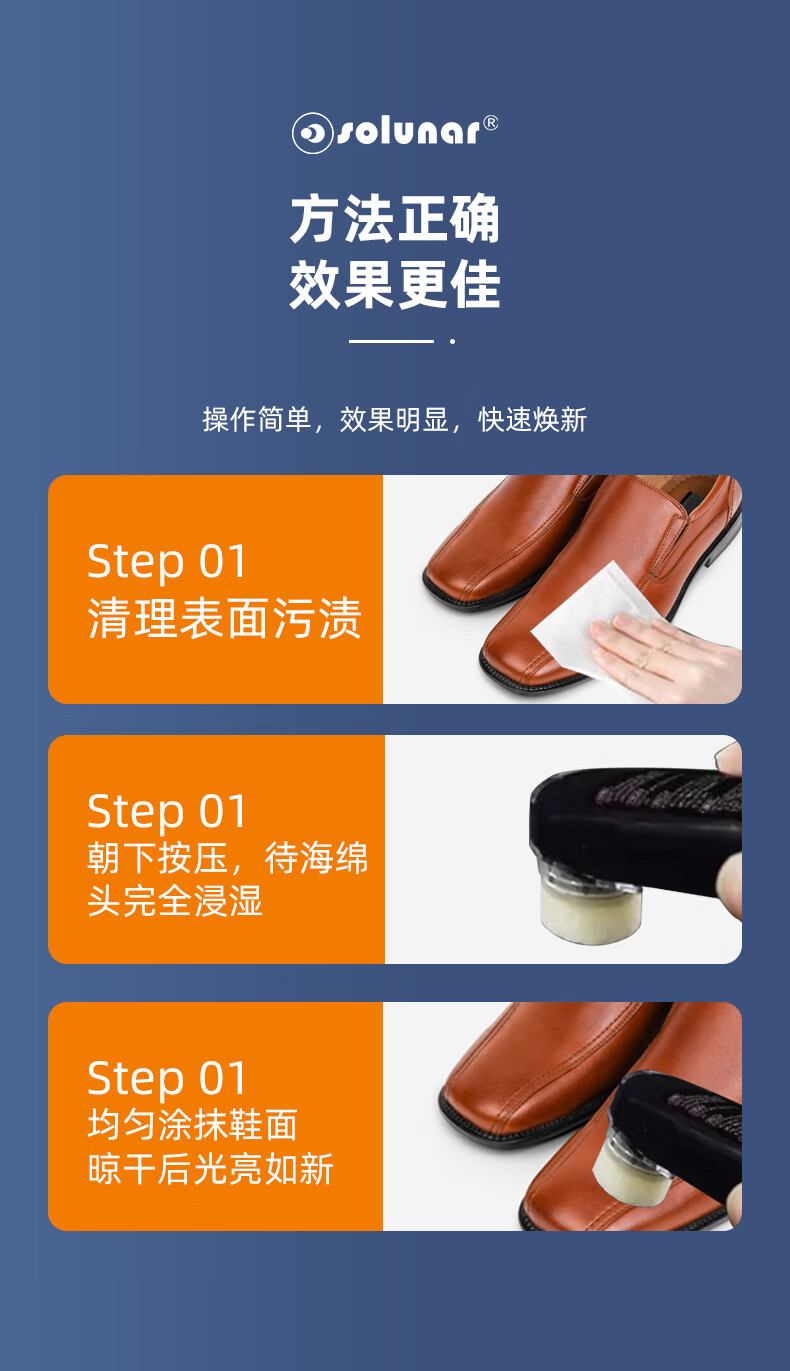 solunar®

方法正确
效果更佳

操作简单，效果明显，快速焕新

Step 01
清理表面污渍

Step 01
朝下按压，待海绵头完全浸湿

Step 01
均匀涂抹鞋面
晾干后光亮如新