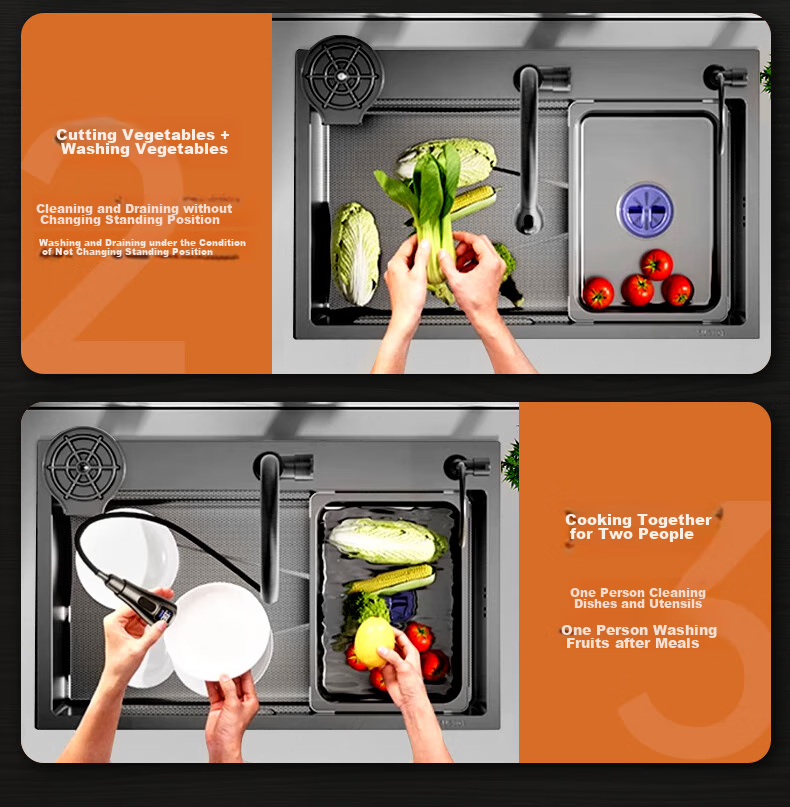 2

Cutting Vegetables + Washing Vegetables

Cleaning and Draining without Changing Standing Position

Washing and Draining under the Condition of Not Changing Standing Position

3

Cooking Together for Two People

One Person Cleaning Dishes and Utensils

One Person Washing Fruits after Meals