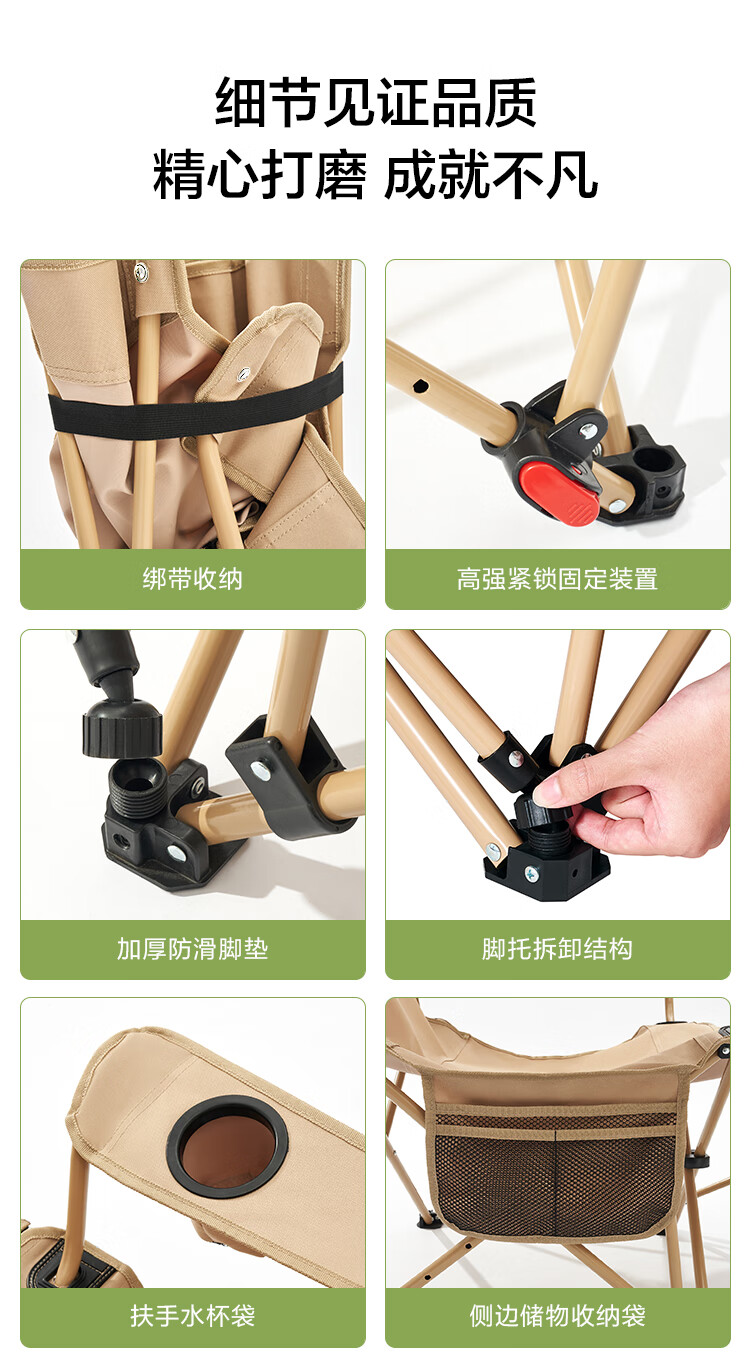 细节见证品质
精心打磨 成就不凡

绑带收纳

高强紧锁固定装置

加厚防滑脚垫

脚托拆卸结构

扶手水杯袋

侧边储物收纳袋