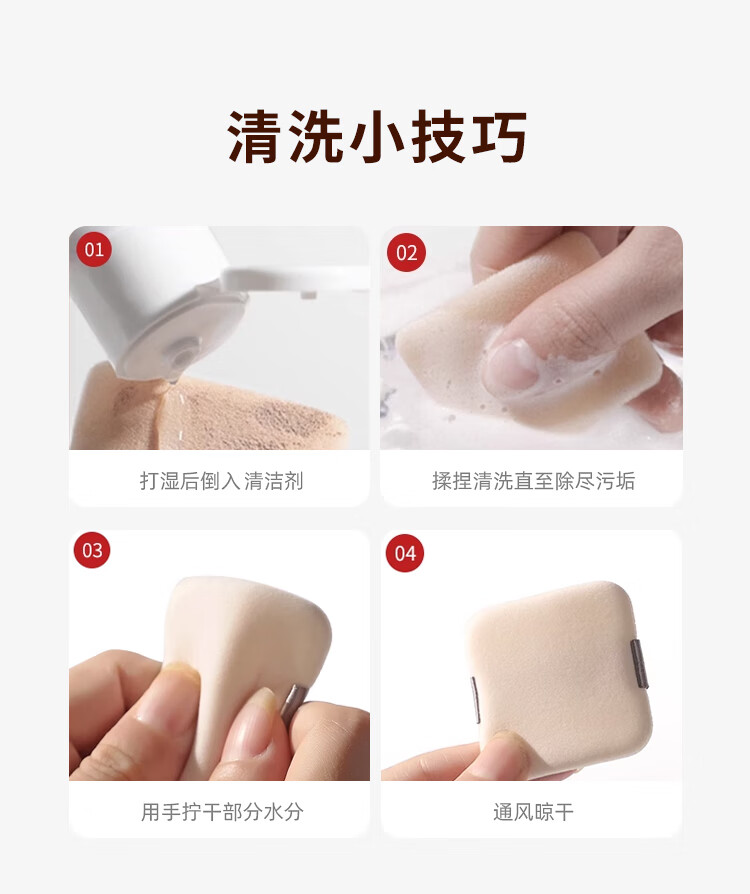 清洗小技巧

01

打湿后倒入清洁剂

02

揉捏清洗直至除尽污垢

03

用手拧干部分水分

04

通风晾干