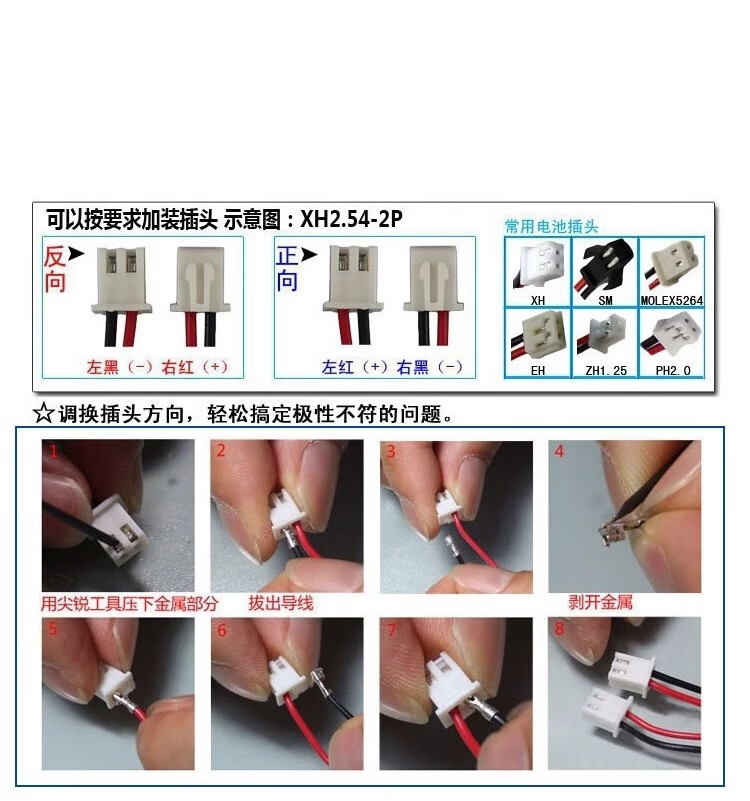 可以按要求加装插头 示意图：XH2.54-2P

反向

左黑（-）右红（+）

正向

左红（+）右黑（-）

常用电池插头

XH

SM

MOLEX5264

EH

ZH1.25

PH2.0

☆调换插头方向，轻松搞定极性不符的问题。

1

2

3

4

用尖锐工具压下金属部分

拔出导线

剥开金属

5

6

7

8