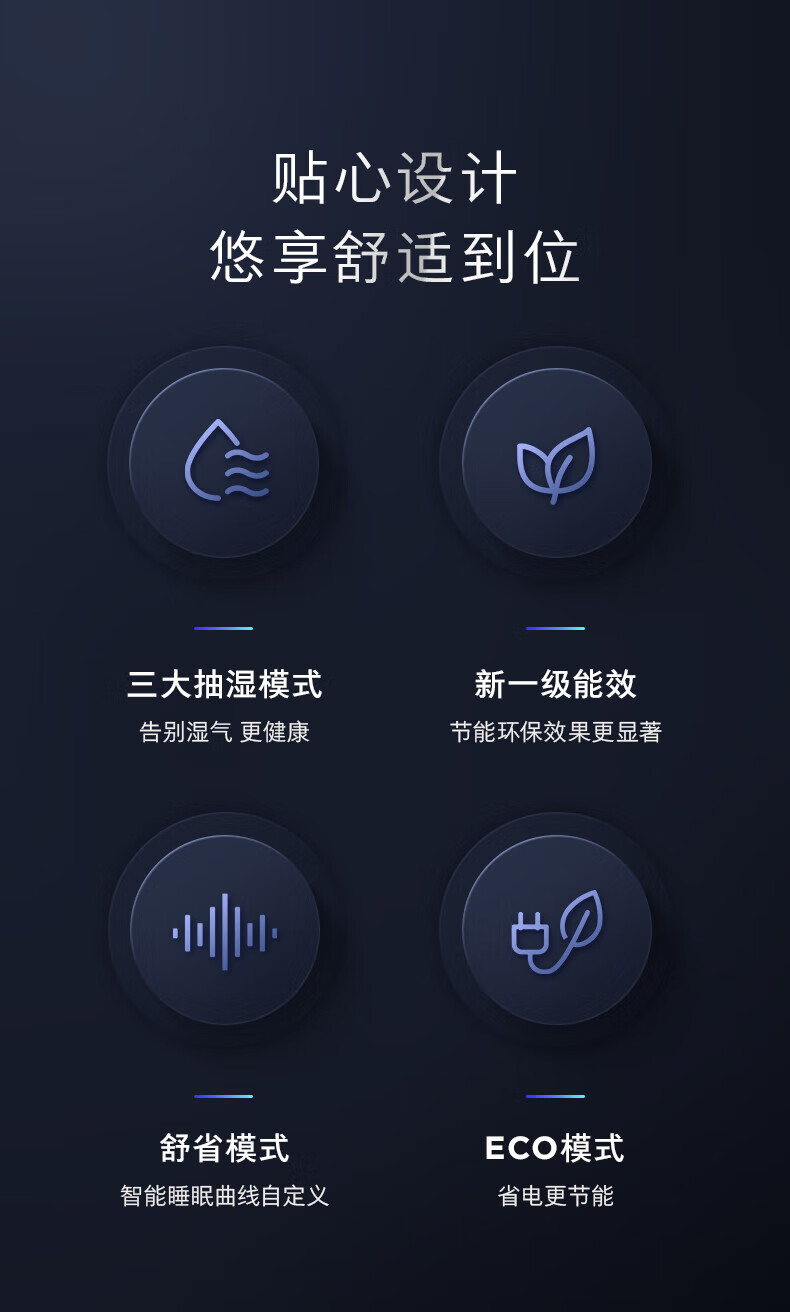 贴心设计
悠享舒适到位

三大抽湿模式
告别湿气 更健康

新一级能效
节能环保效果更显著

舒省模式
智能睡眠曲线自定义

ECO模式
省电更节能