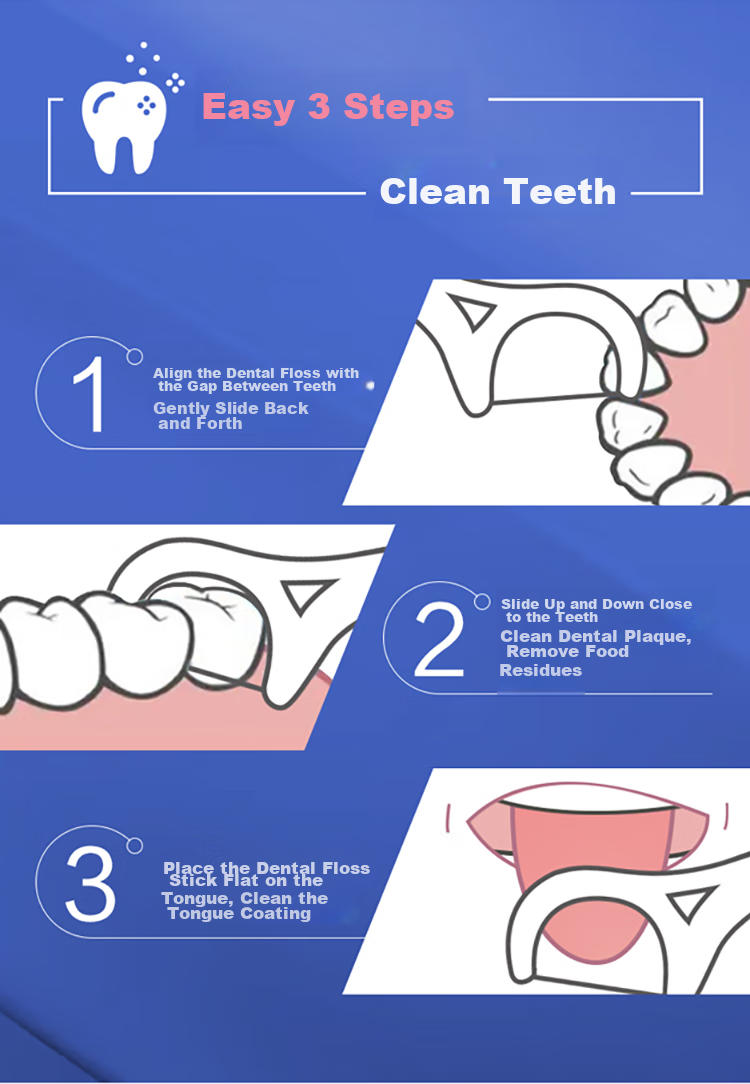 Easy 3 Steps

Clean Teeth

1

Align the Dental Floss with the Gap Between Teeth

Gently Slide Back and Forth

2

Slide Up and Down Close to the Teeth

Clean Dental Plaque, Remove Food Residues

3

Place the Dental Floss Stick Flat on the Tongue, Clean the Tongue Coating