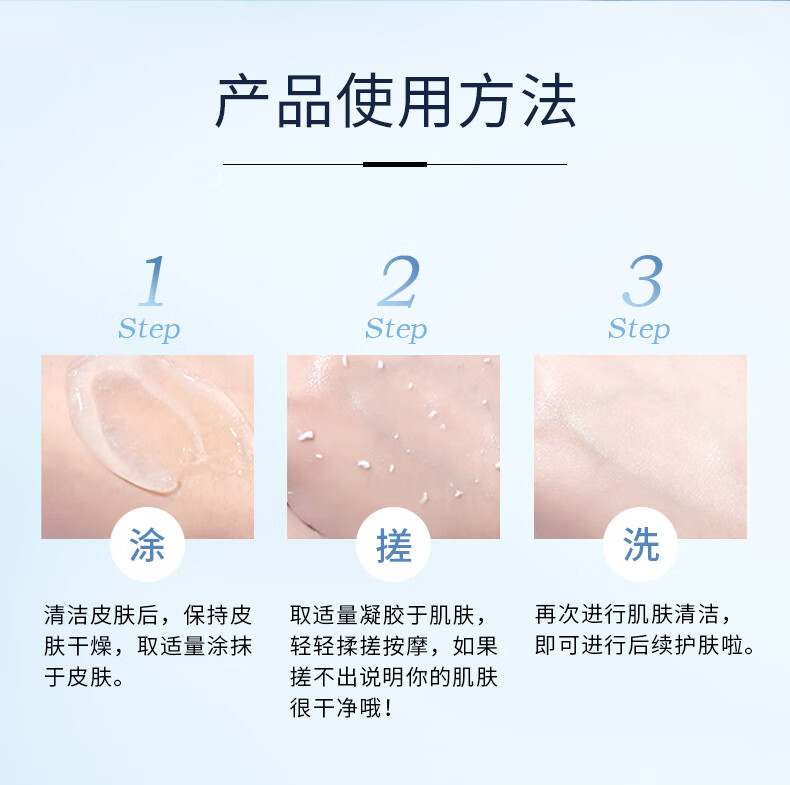 产品使用方法

1
Step

涂

清洁皮肤后，保持皮肤干燥，取适量涂抹于皮肤。

2
Step

搓

取适量凝胶于肌肤，轻轻揉搓按摩，如果搓不出说明你的肌肤很干净哦！

3
Step

洗

再次进行肌肤清洁，即可进行后续护肤啦。