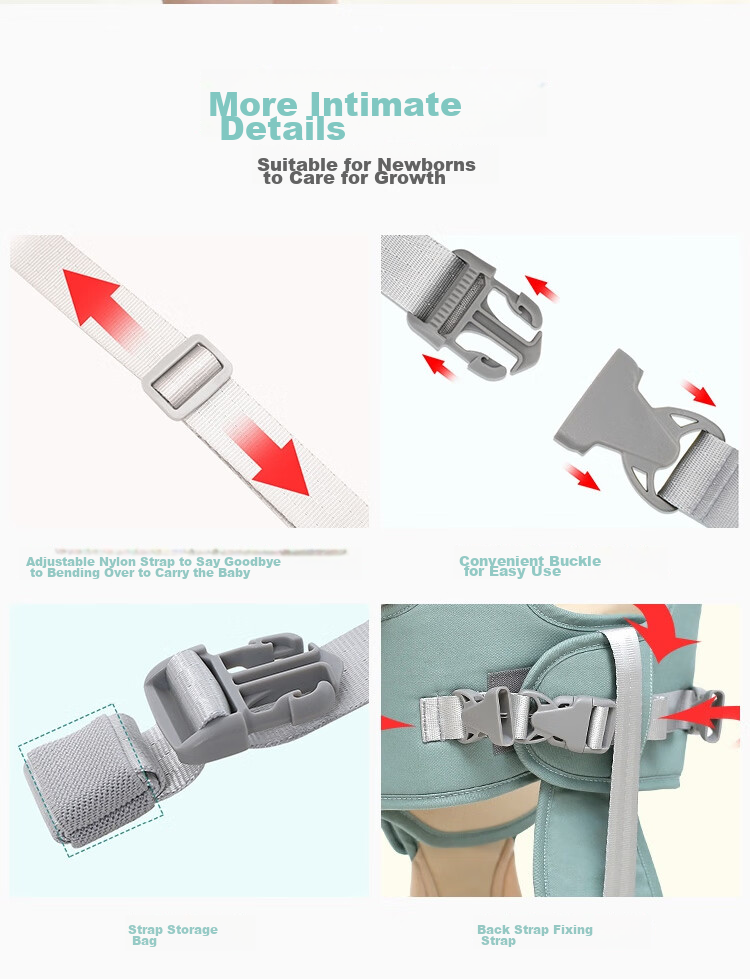 More Intimate Details

Suitable for Newborns to Care for Growth

Adjustable Nylon Strap to Say Goodbye to Bending Over to Carry the Baby

Convenient Buckle for Easy Use

Strap Storage Bag

Back Strap Fixing Strap