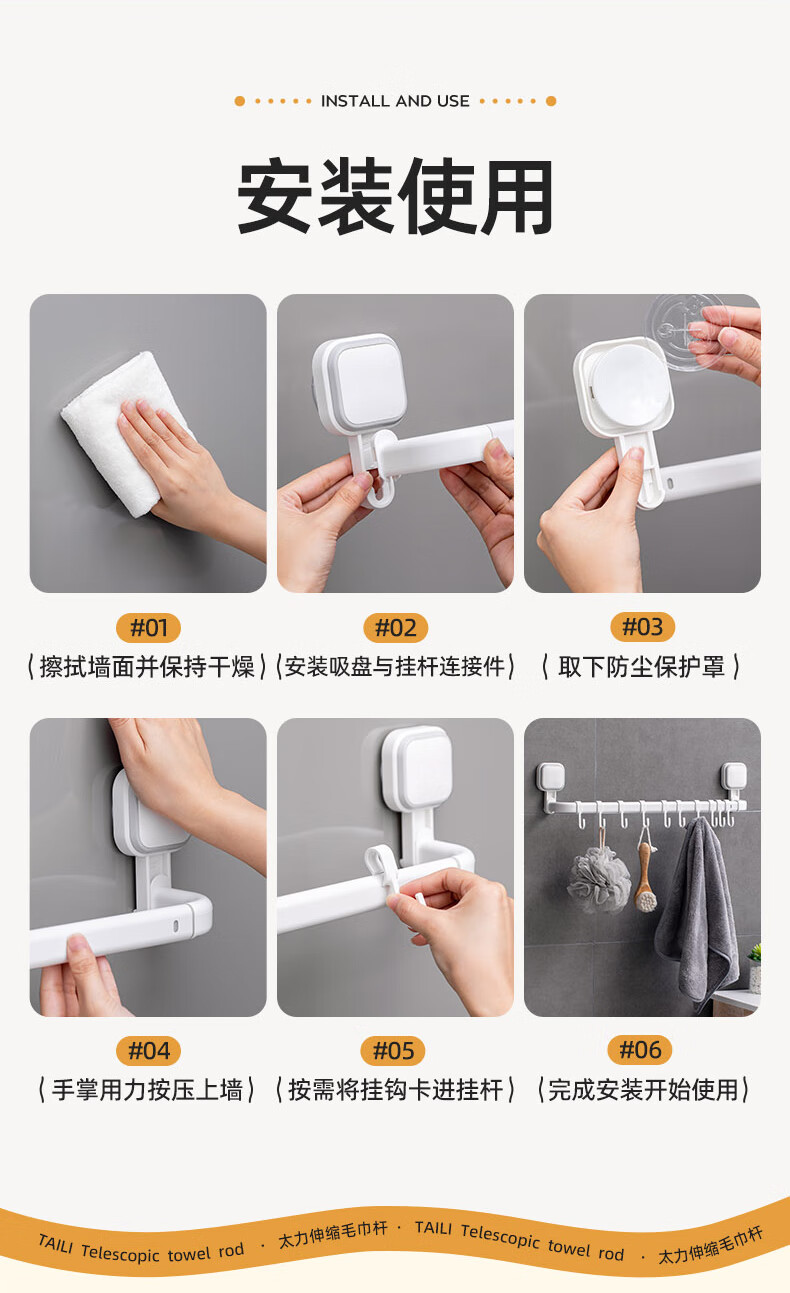 INSTALL AND USE

安装使用

#01
〈擦拭墙面并保持干燥〉

#02
〈安装吸盘与挂杆连接件〉

#03
〈取下防尘保护罩〉

#04
〈手掌用力按压上墙〉

#05
〈按需将挂钩卡进挂杆〉

#06
〈完成安装开始使用〉

TAILI Telescopic towel rod · 太力伸缩毛巾杆 · TAILI Telescopic towel rod · 太力伸缩毛巾杆