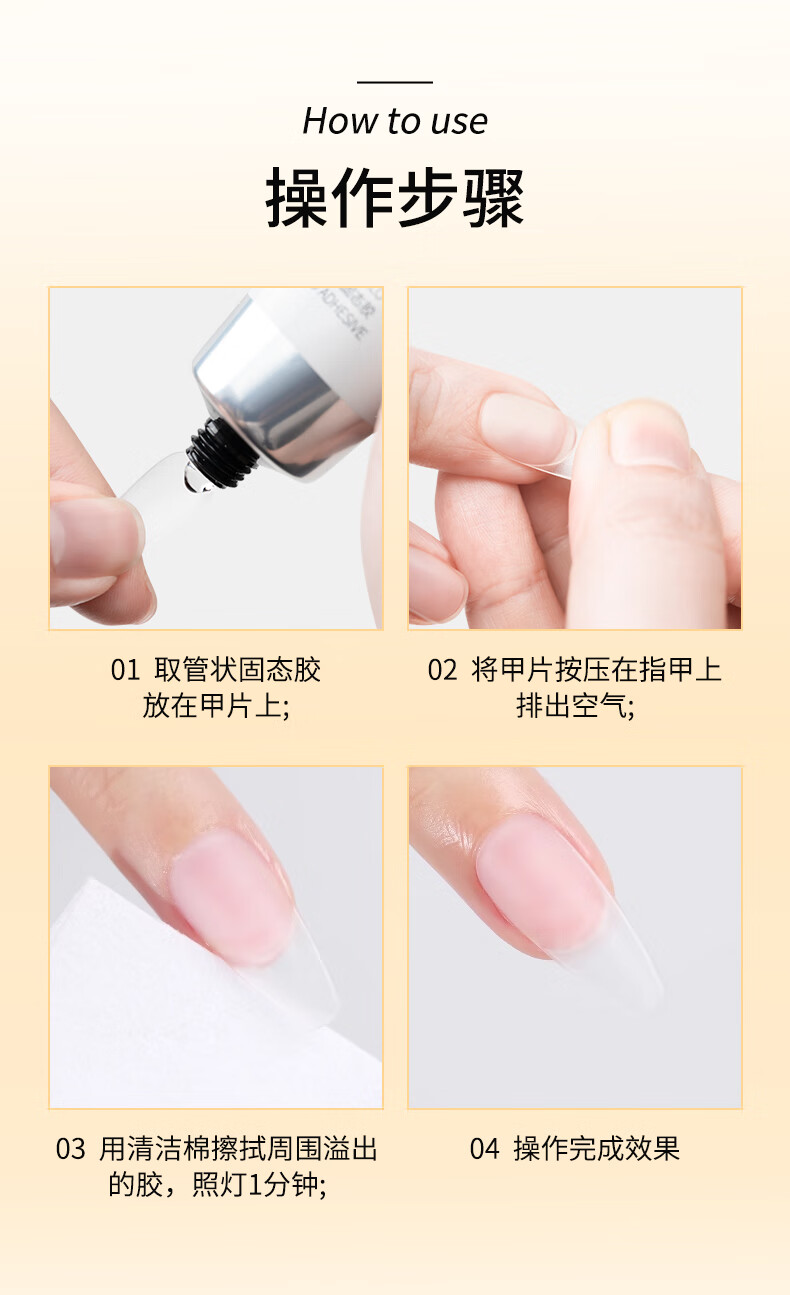 How to use

操作步骤

ADHESIVE

01 取管状固态胶放在甲片上;

02 将甲片按压在指甲上排出空气;

03 用清洁棉擦拭周围溢出的胶，照灯1分钟;

04 操作完成效果