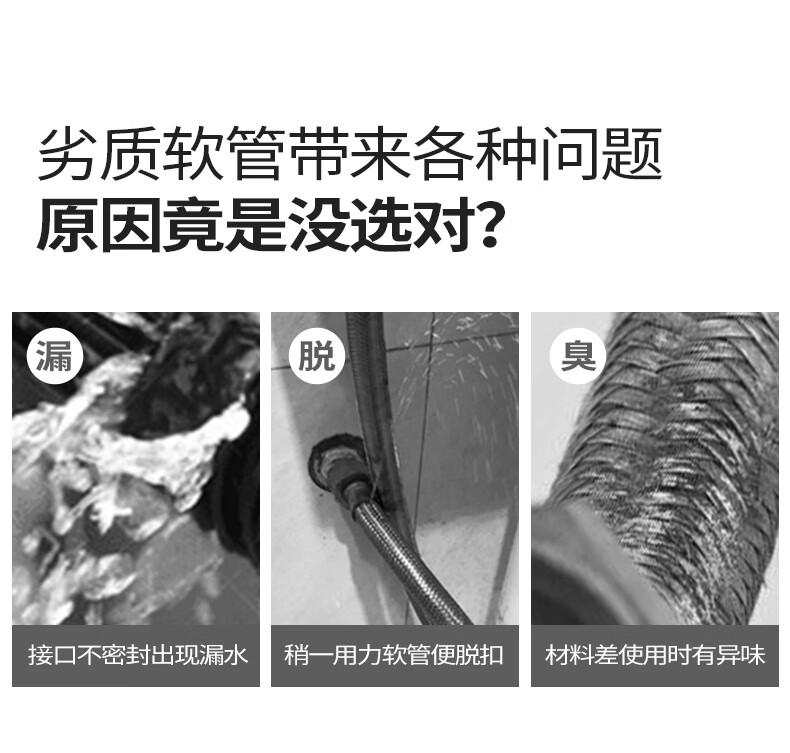 劣质软管带来各种问题
原因竟是没选对?

漏
接口不密封出现漏水

脱
稍一用力软管便脱扣

臭
材料差使用时有异味