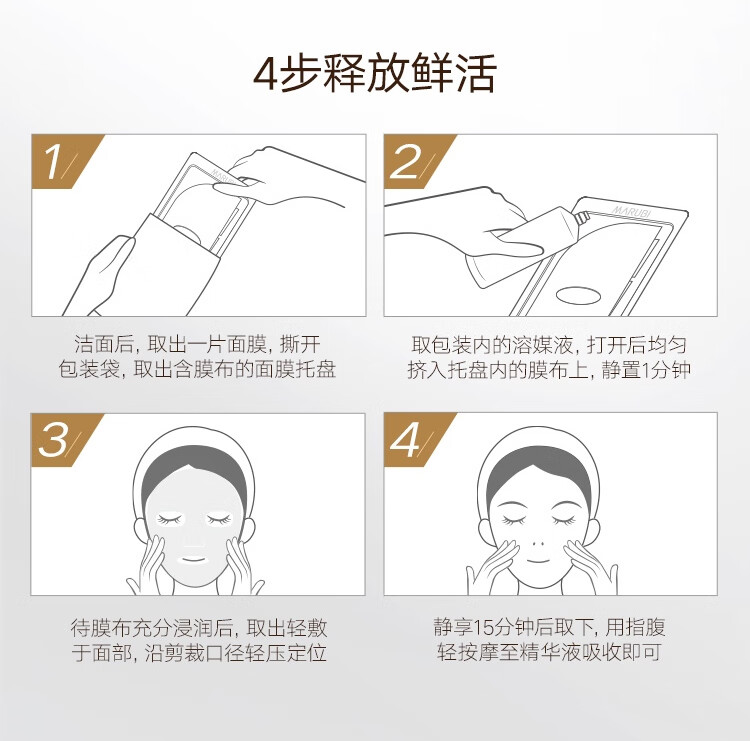 4步释放鲜活

1

MARUBI

洁面后，取出一片面膜，撕开包装袋，取出含膜布的面膜托盘

2

MARUBI

取包装内的溶媒液，打开后均匀挤入托盘内的膜布上，静置1分钟

3

待膜布充分浸润后，取出轻敷于面部，沿剪裁口径轻压定位

4

静享15分钟后取下，用指腹轻按摩至精华液吸收即可