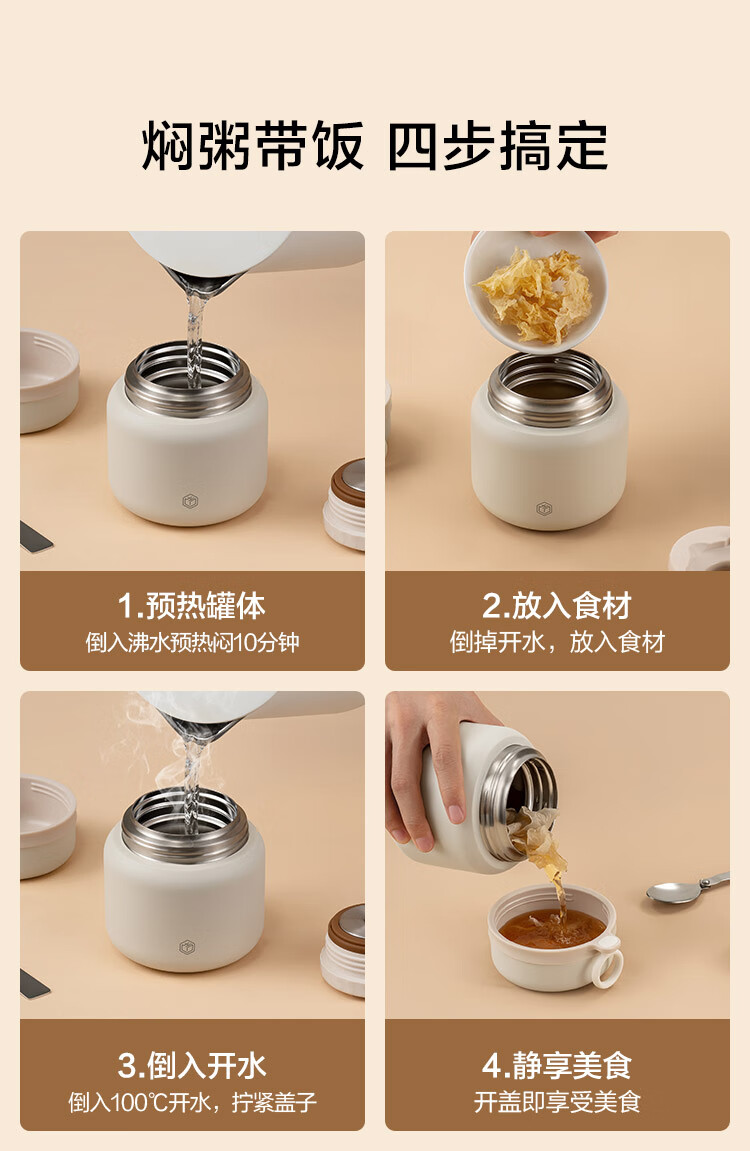 焖粥带饭 四步搞定

1.预热罐体
倒入沸水预热闷10分钟

2.放入食材
倒掉开水，放入食材

3.倒入开水
倒入100℃开水，拧紧盖子

4.静享美食
开盖即享受美食