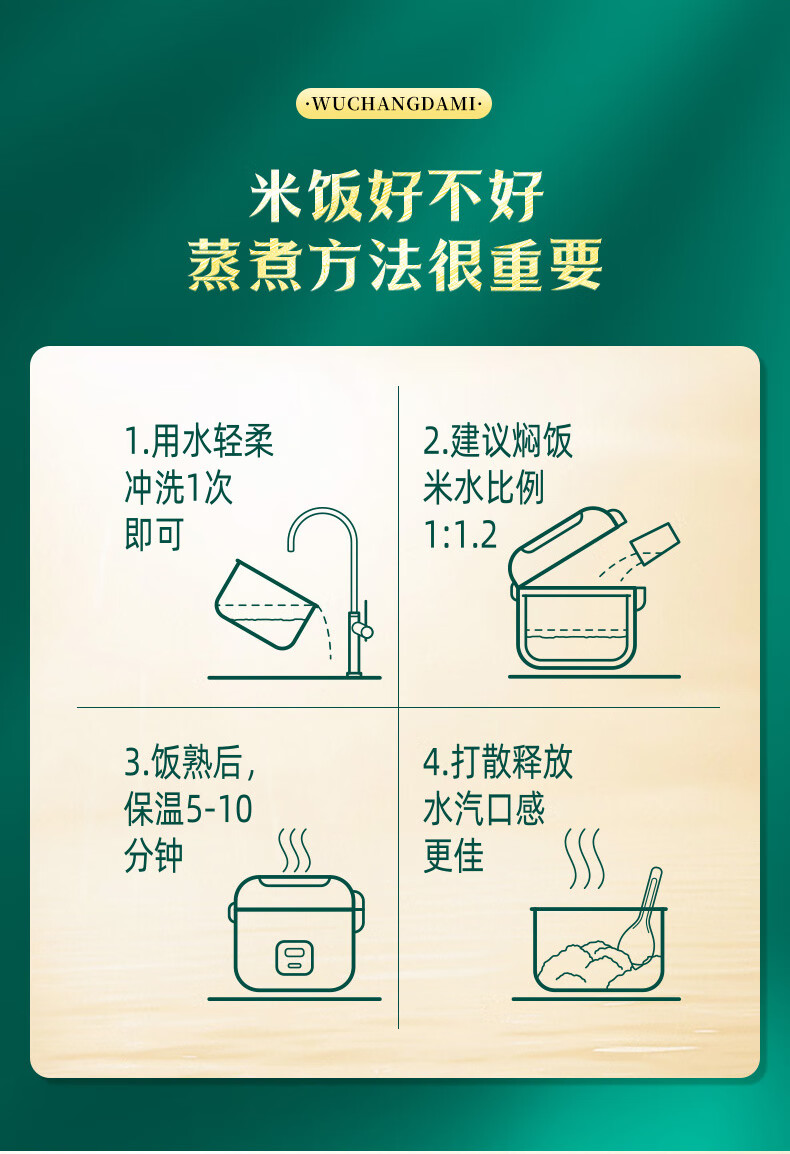 ·WUCHANGDAMI·

米饭好不好
蒸煮方法很重要

1.用水轻柔冲洗1次即可

2.建议焖饭米水比例1:1.2

3.饭熟后，保温5-10分钟

4.打散释放水汽口感更佳