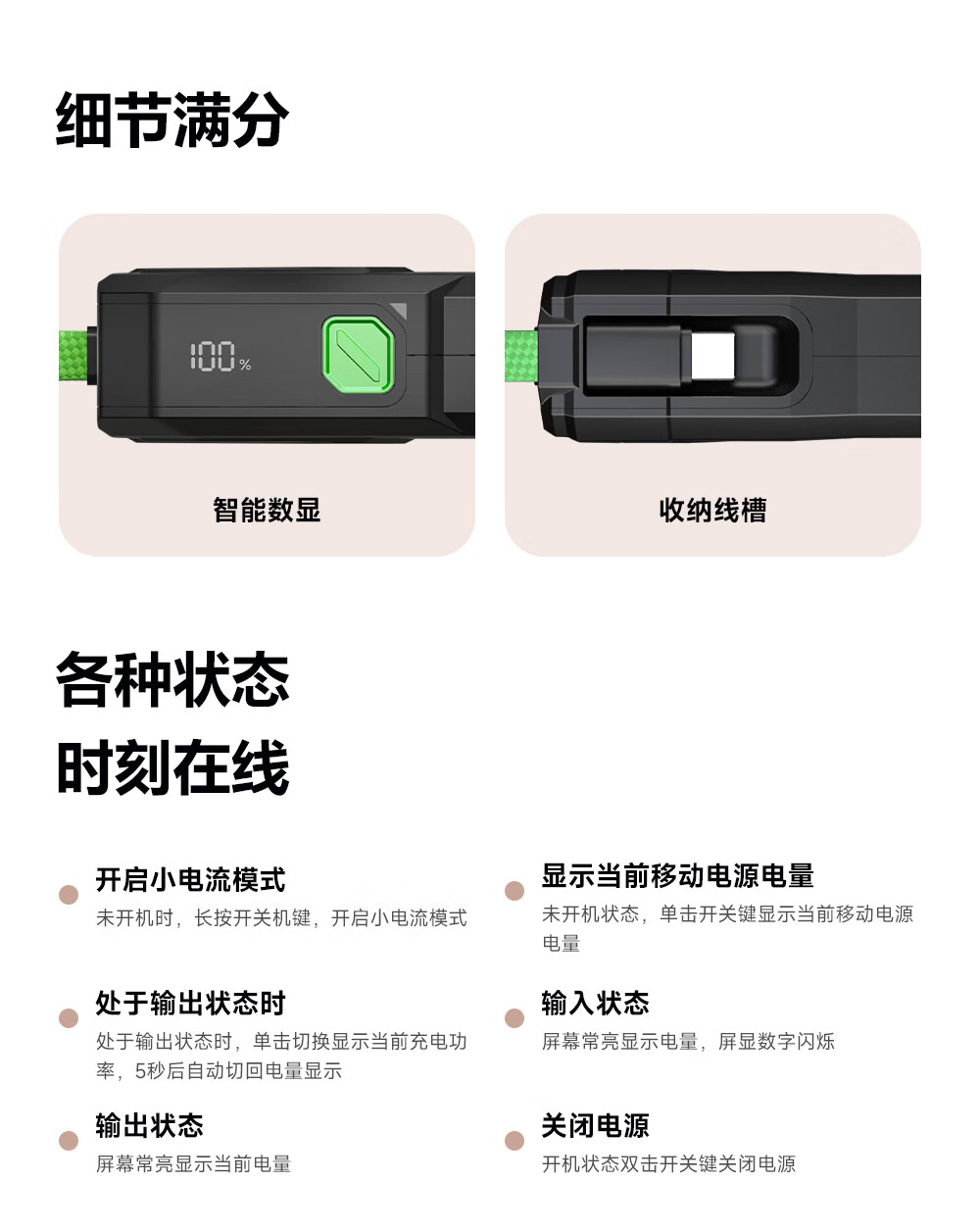 细节满分

100%

智能数显

收纳线槽

各种状态
时刻在线

开启小电流模式
未开机时，长按开关机键，开启小电流模式

处于输出状态时
处于输出状态时，单击切换显示当前充电功率，5秒后自动切回电量显示

输出状态
屏幕常亮显示当前电量

显示当前移动电源电量
未开机状态，单击开关键显示当前移动电源电量

输入状态
屏幕常亮显示电量，屏显数字闪烁

关闭电源
开机状态双击开关键关闭电源