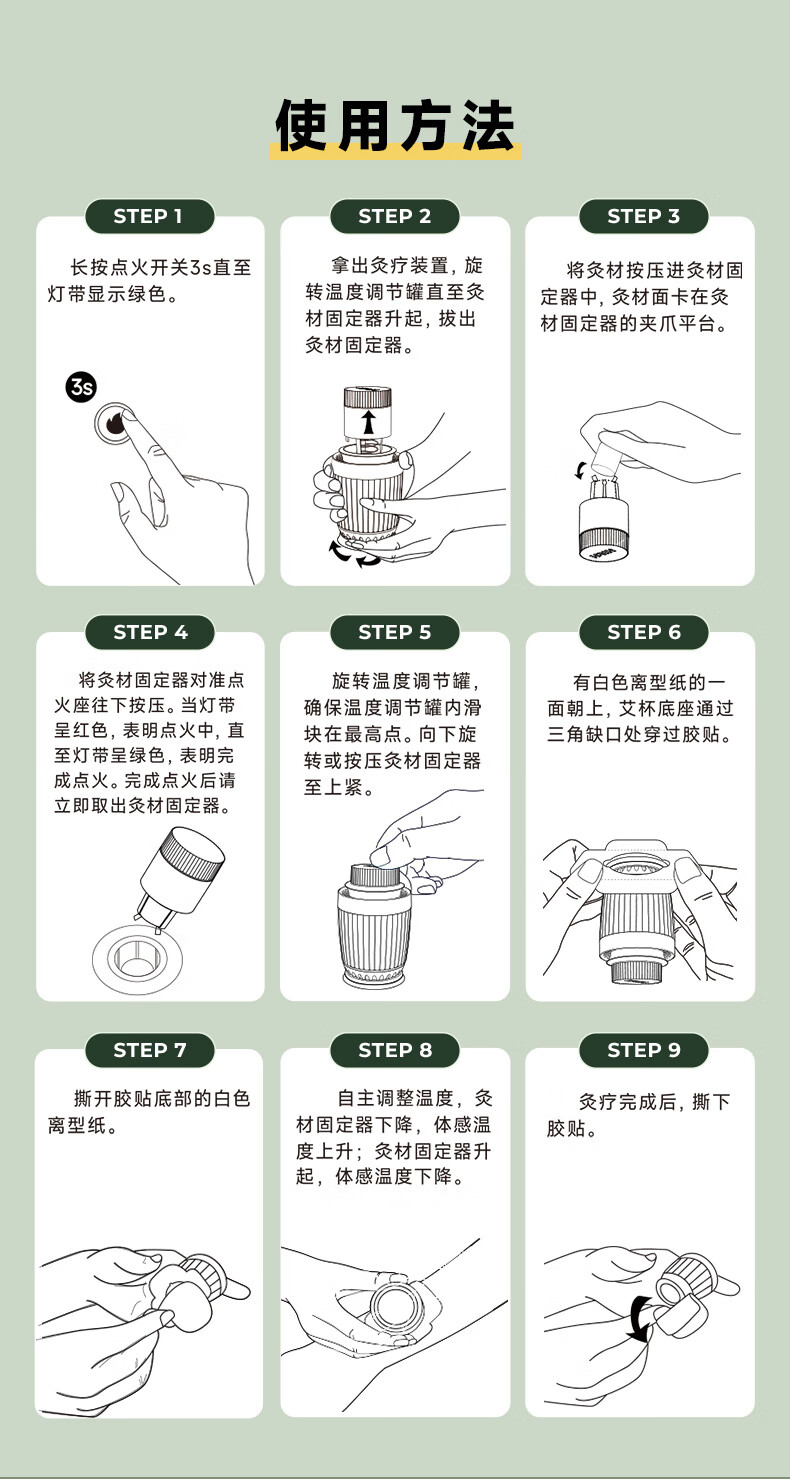 使用方法

STEP 1

长按点火开关3s直至灯带显示绿色。

3s

STEP 2

拿出灸疗装置，旋转温度调节罐直至灸材固定器升起，拔出灸材固定器。

STEP 3

将灸材按压进灸材固定器中，灸材面卡在灸材固定器的夹爪平台。

STEP 4

将灸材固定器对准点火座往下按压。当灯带呈红色，表明点火中，直至灯带呈绿色，表明完成点火。完成点火后请立即取出灸材固定器。

STEP 5

旋转温度调节罐，确保温度调节罐内滑块在最高点。向下旋转或按压灸材固定器至上紧。

STEP 6

有白色离型纸的一面朝上，艾杯底座通过三角缺口处穿过胶贴。

STEP 7

撕开胶贴底部的白色离型纸。

STEP 8

自主调整温度，灸材固定器下降，体感温度上升；灸材固定器升起，体感温度下降。

STEP 9

灸疗完成后，撕下胶贴。