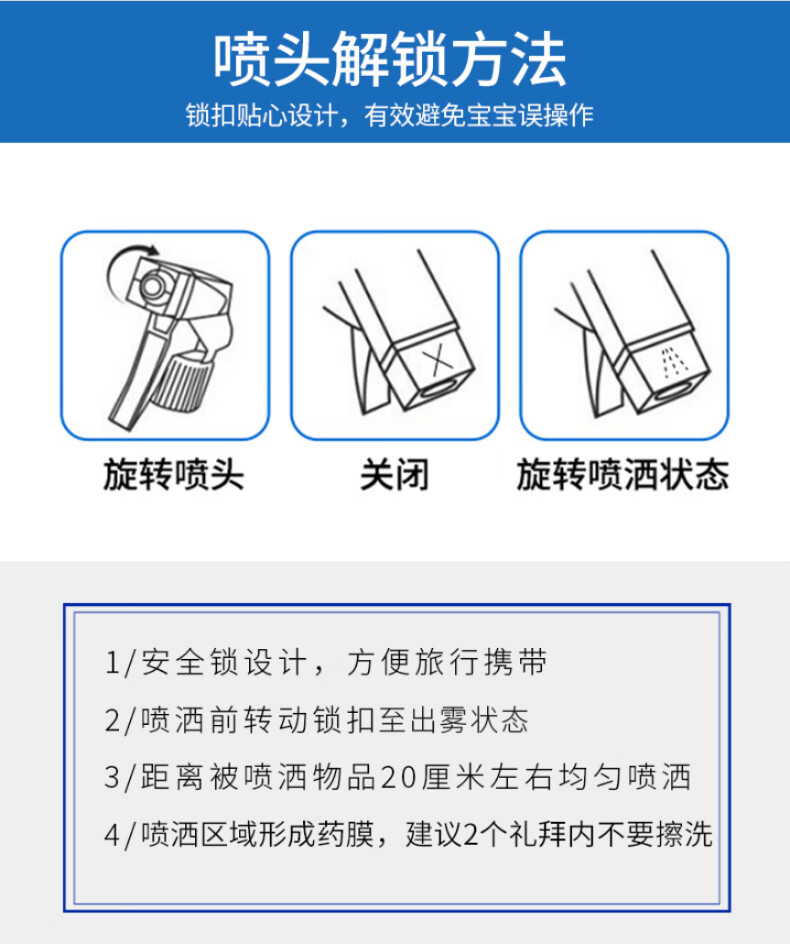 喷头解锁方法

锁扣贴心设计，有效避免宝宝误操作

旋转喷头

关闭

旋转喷洒状态

1/安全锁设计，方便旅行携带

2/喷洒前转动锁扣至出雾状态

3/距离被喷洒物品20厘米左右均匀喷洒

4/喷洒区域形成药膜，建议2个礼拜内不要擦洗