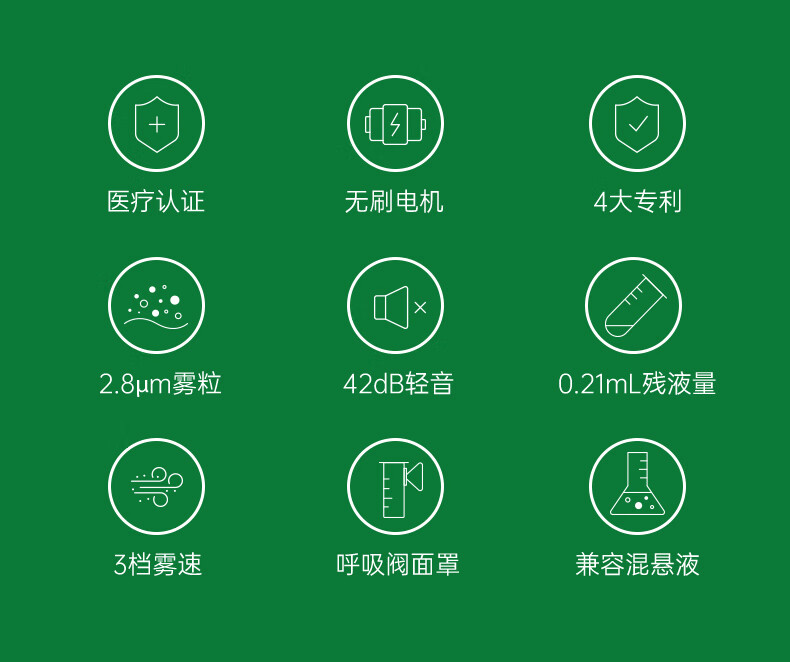 医疗认证

无刷电机

4大专利

2.8μm雾粒

42dB轻音

0.21mL残液量

3档雾速

呼吸阀面罩

兼容混悬液