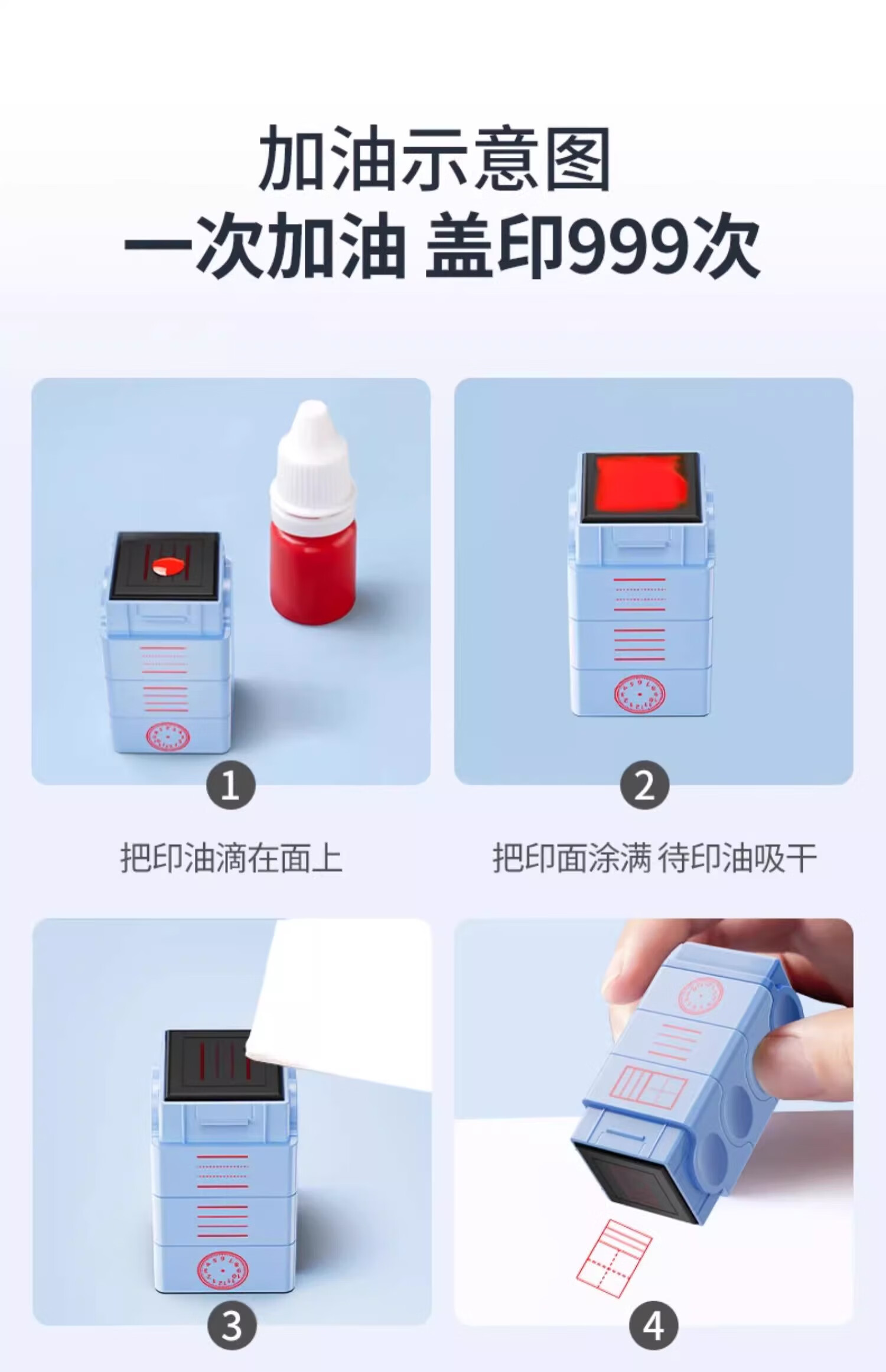 加油示意图
一次加油 盖印999次

1
把印油滴在面上

2
把印面涂满 待印油吸干

3

4