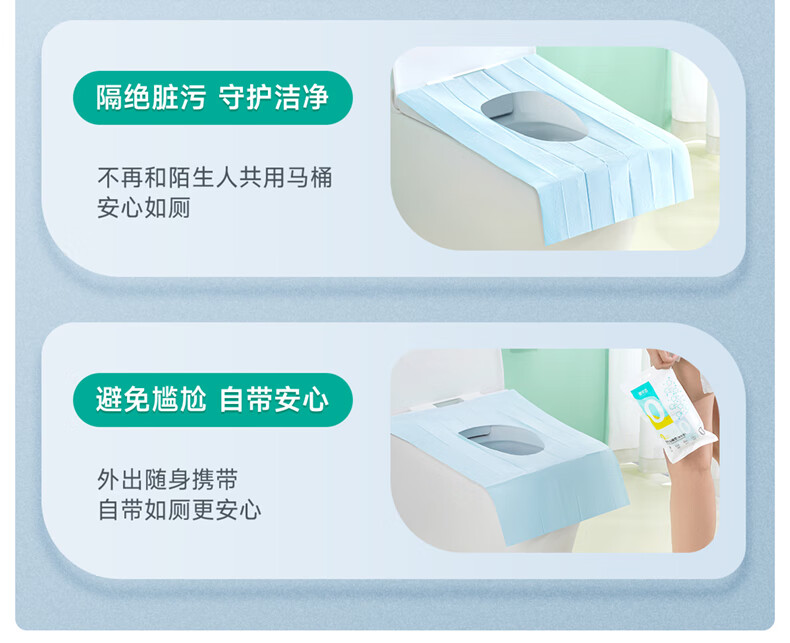 隔绝脏污 守护洁净

不再和陌生人共用马桶
安心如厕

避免尴尬 自带安心

外出随身携带
自带如厕更安心