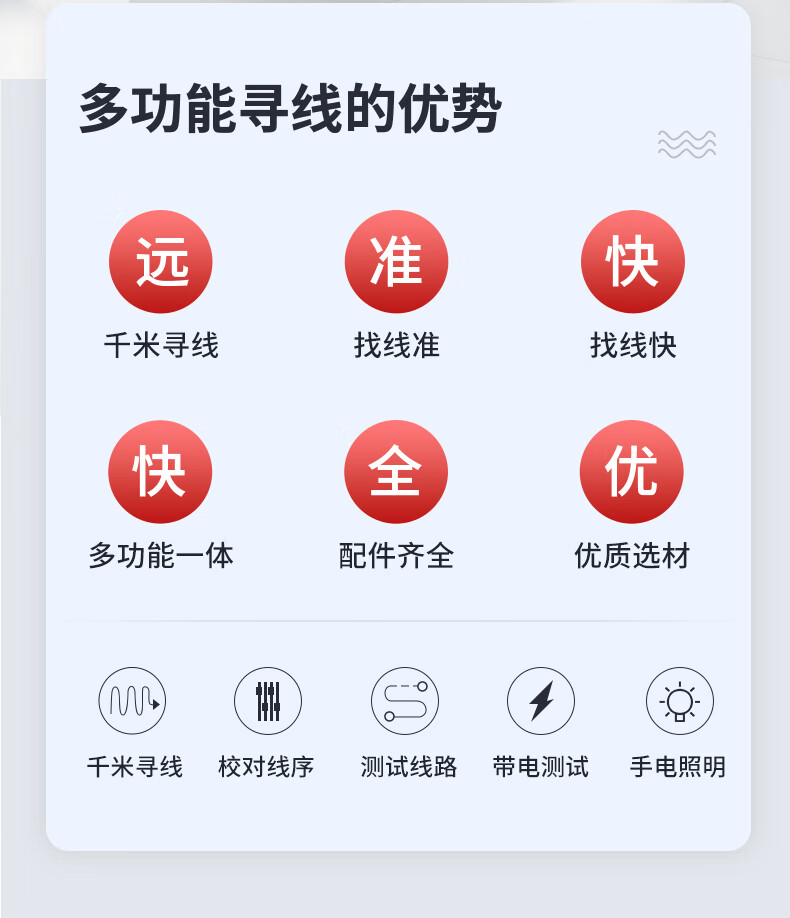 多功能寻线的优势

远
千米寻线

准
找线准

快
找线快

快
多功能一体

全
配件齐全

优
优质选材

千米寻线

校对线序

测试线路

带电测试

手电照明