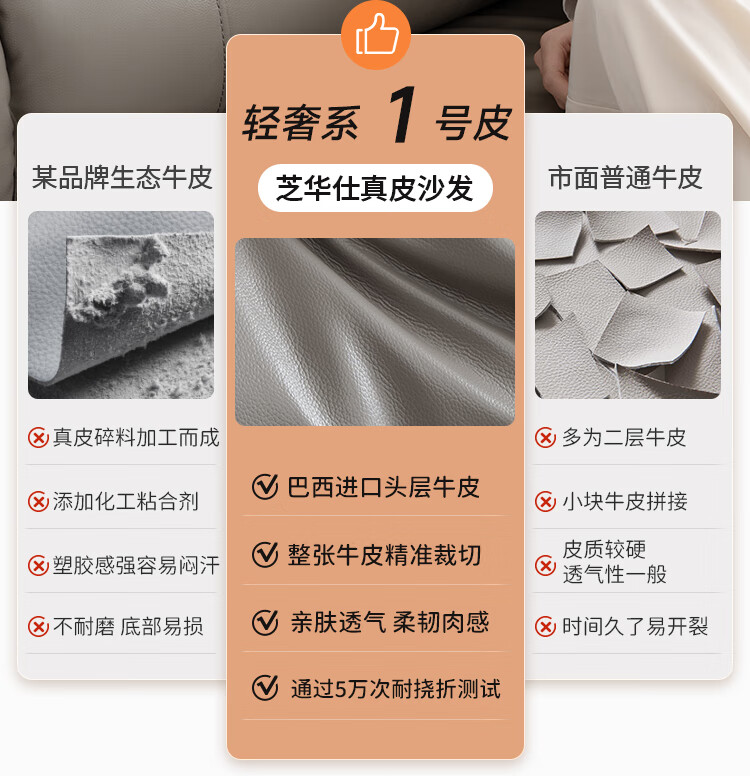 某品牌生态牛皮

真皮碎料加工而成

添加化工粘合剂

塑胶感强容易闷汗

不耐磨 底部易损

轻奢系 1 号皮

芝华仕真皮沙发

巴西进口头层牛皮

整张牛皮精准裁切

亲肤透气 柔韧肉感

通过5万次耐挠折测试

市面普通牛皮

多为二层牛皮

小块牛皮拼接

皮质较硬 透气性一般

时间久了易开裂