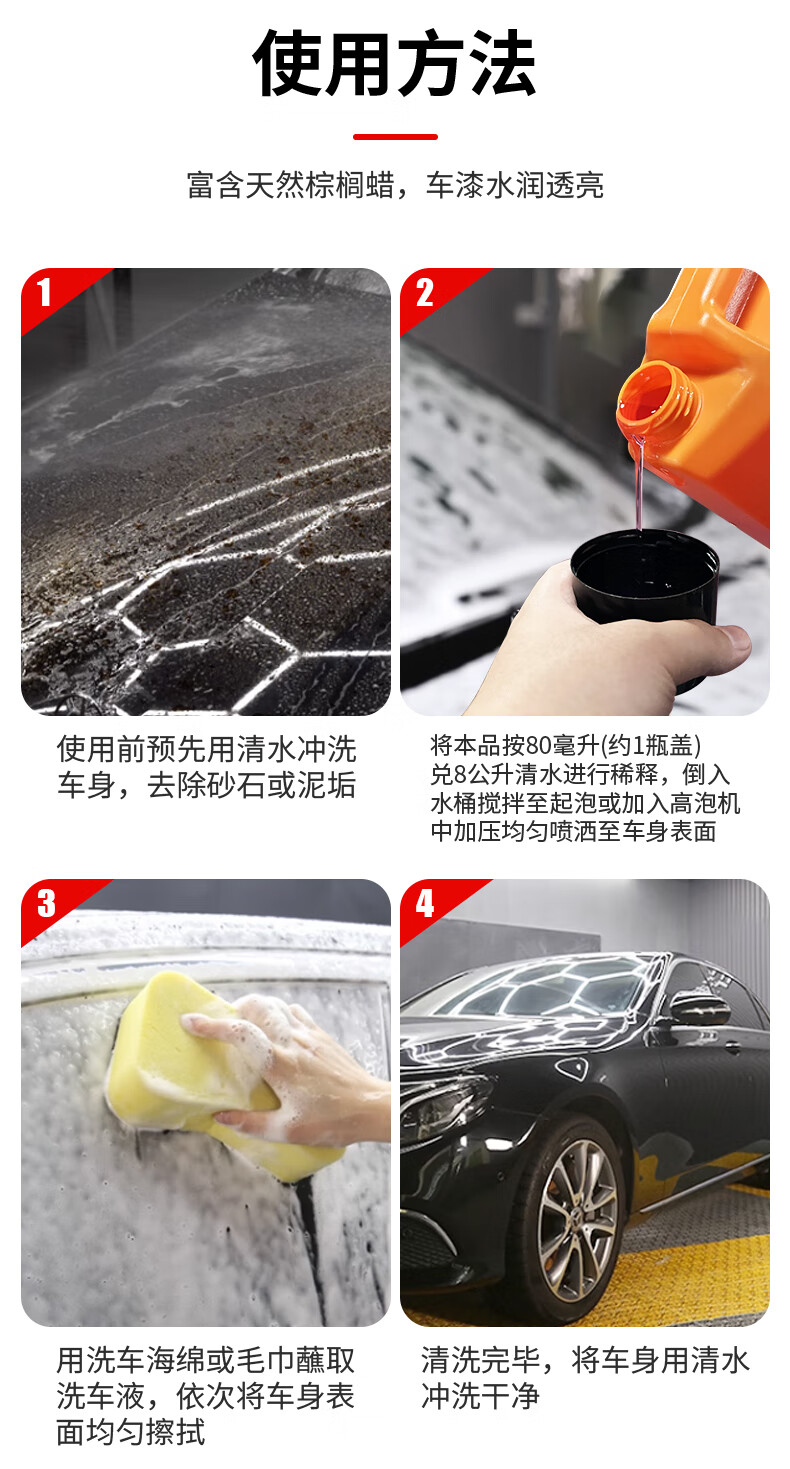 使用方法

富含天然棕榈蜡，车漆水润透亮

1

使用前预先用清水冲洗车身，去除砂石或泥垢

2

将本品按80毫升(约1瓶盖)兑8公升清水进行稀释，倒入水桶搅拌至起泡或加入高泡机中加压均匀喷洒至车身表面

3

用洗车海绵或毛巾蘸取洗车液，依次将车身表面均匀擦拭

4

清洗完毕，将车身用清水冲洗干净