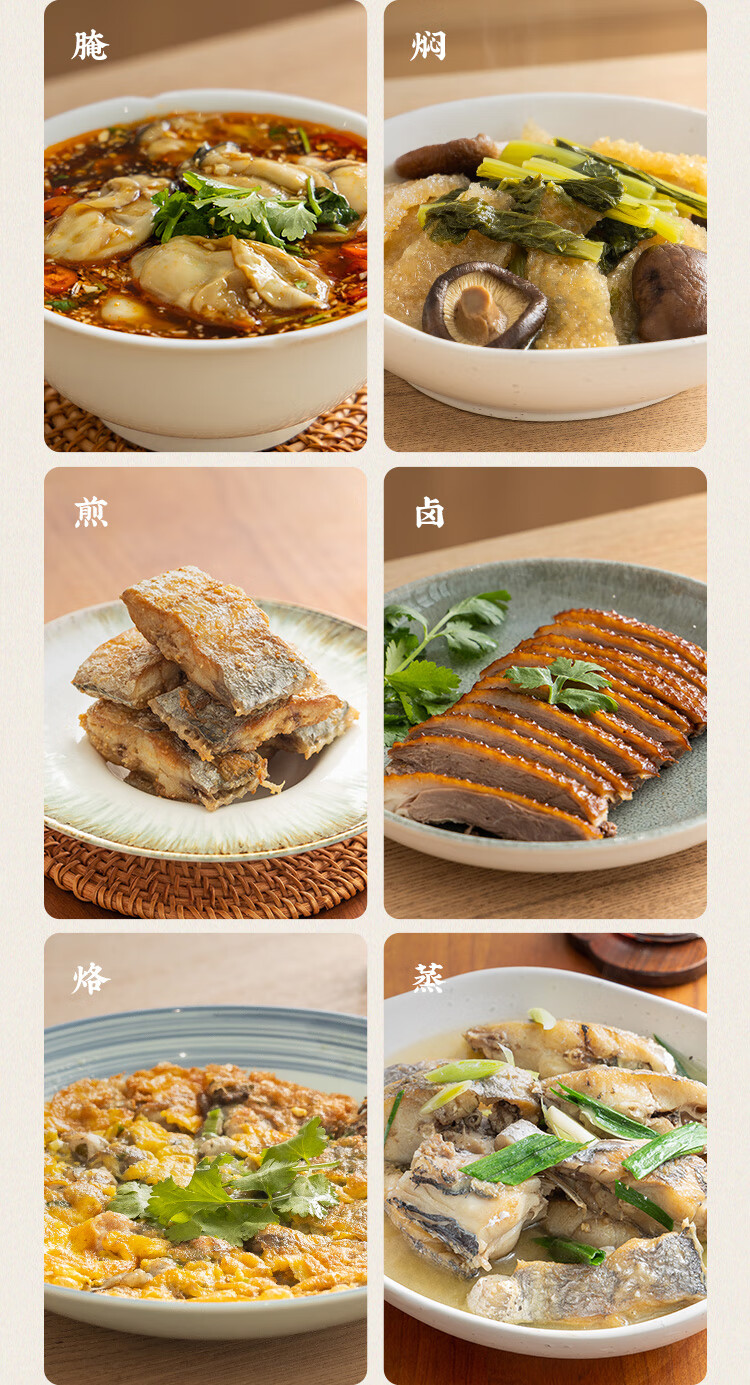 腌

焖

煎

卤

烙

蒸