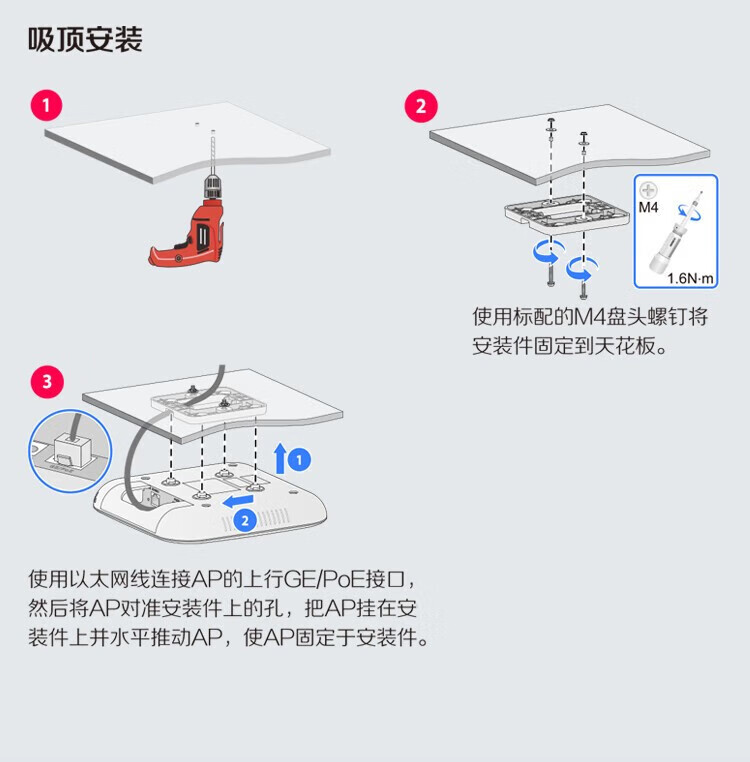 吸顶安装

1

2

M4

1.6N·m

使用标配的M4盘头螺钉将安装件固定到天花板。

3

1

2

使用以太网线连接AP的上行GE/PoE接口，然后将AP对准安装件上的孔，把AP挂在安装件上并水平推动AP，使AP固定于安装件。