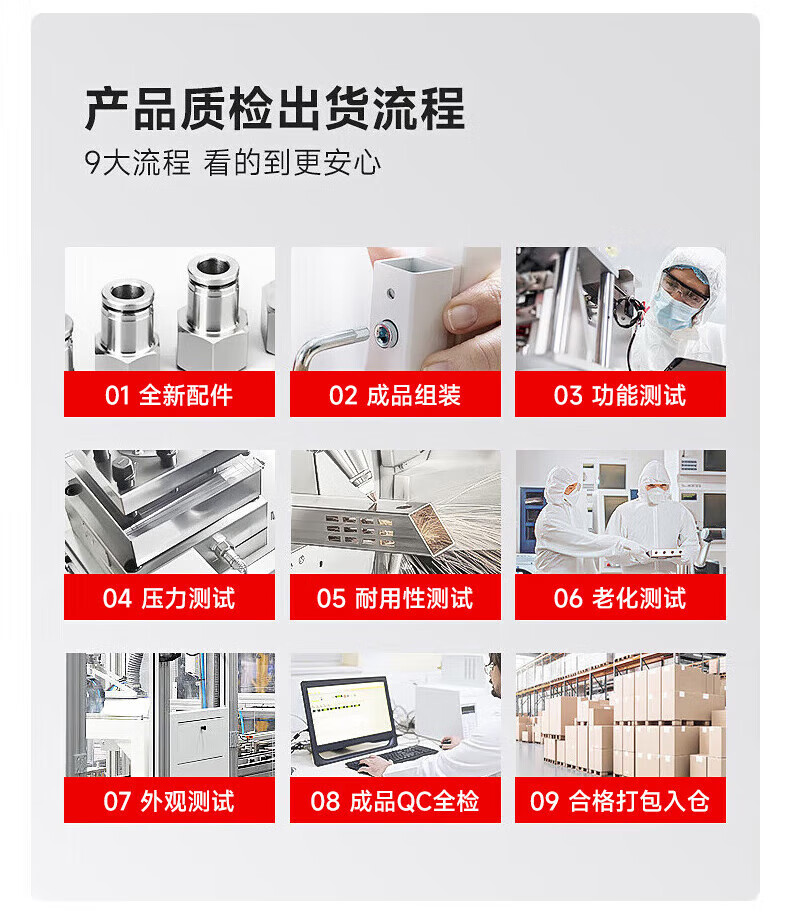 产品质检出货流程
9大流程 看的到更安心

01 全新配件

02 成品组装

03 功能测试

04 压力测试

05 耐用性测试

06 老化测试

07 外观测试

08 成品QC全检

09 合格打包入仓