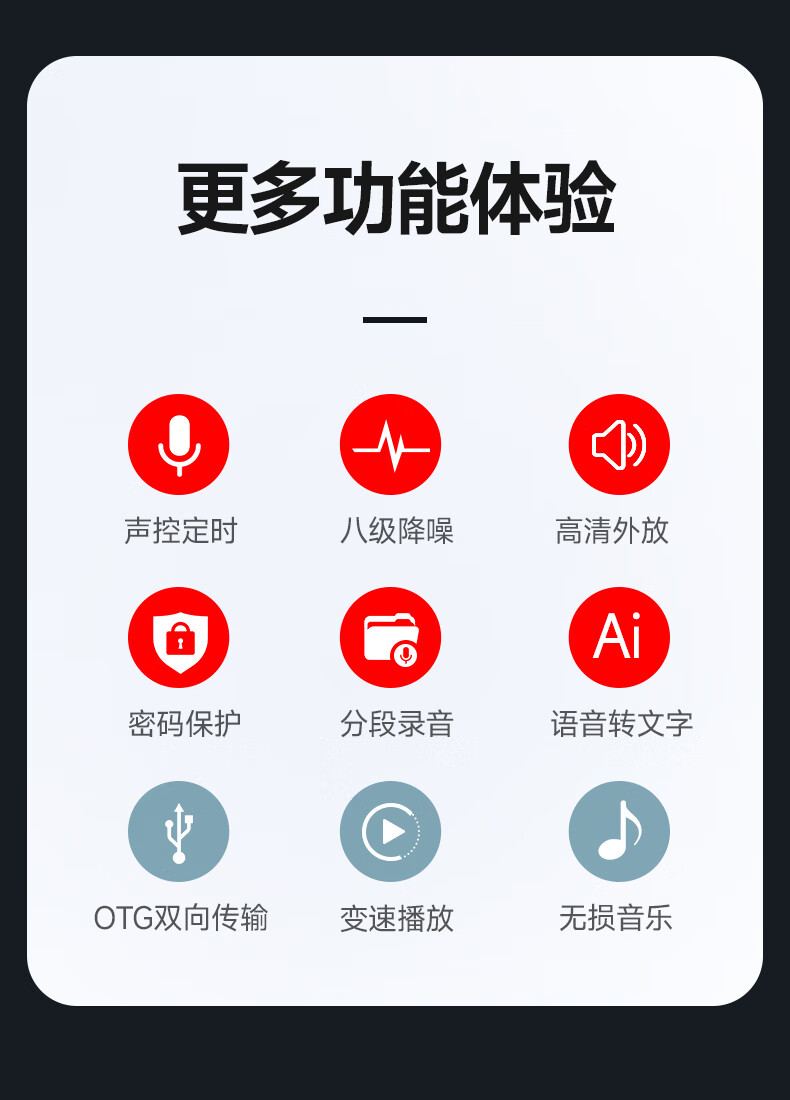 更多功能体验

声控定时

八级降噪

高清外放

密码保护

分段录音

Ai

语音转文字

OTG双向传输

变速播放

无损音乐