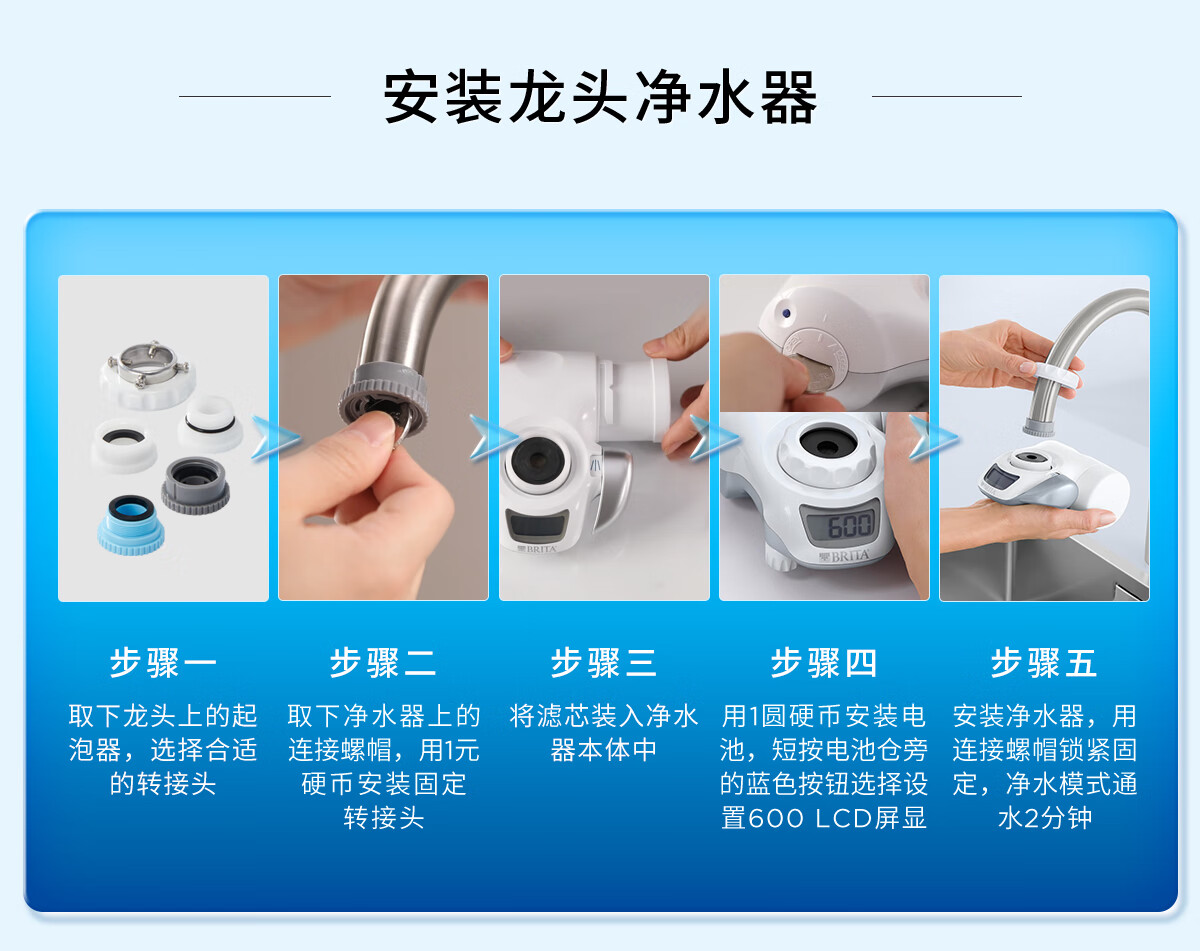 安装龙头净水器

BRITA

600

BRITA

步骤一
取下龙头上的起泡器，选择合适的转接头

步骤二
取下净水器上的连接螺帽，用1元硬币安装固定转接头

步骤三
将滤芯装入净水器本体中

步骤四
用1圆硬币安装电池，短按电池仓旁的蓝色按钮选择设置600 LCD屏显

步骤五
安装净水器，用连接螺帽锁紧固定，净水模式通水2分钟