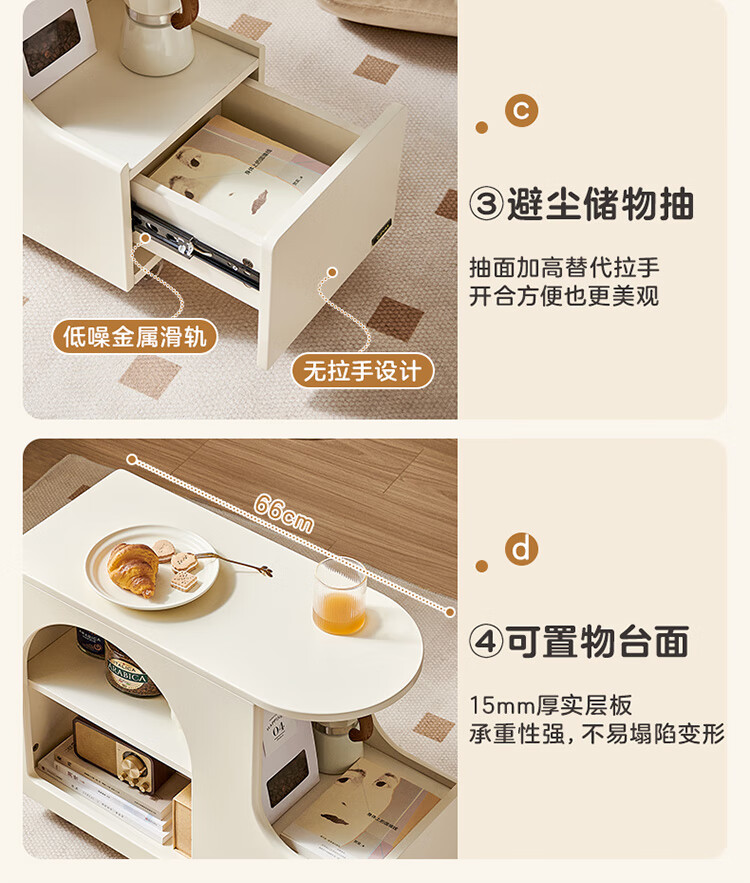 c

③避尘储物抽

抽面加高替代拉手
开合方便也更美观

低噪金属滑轨

无拉手设计

66cm

d

④可置物台面

15mm厚实层板
承重性强，不易塌陷变形

ARABICA

04