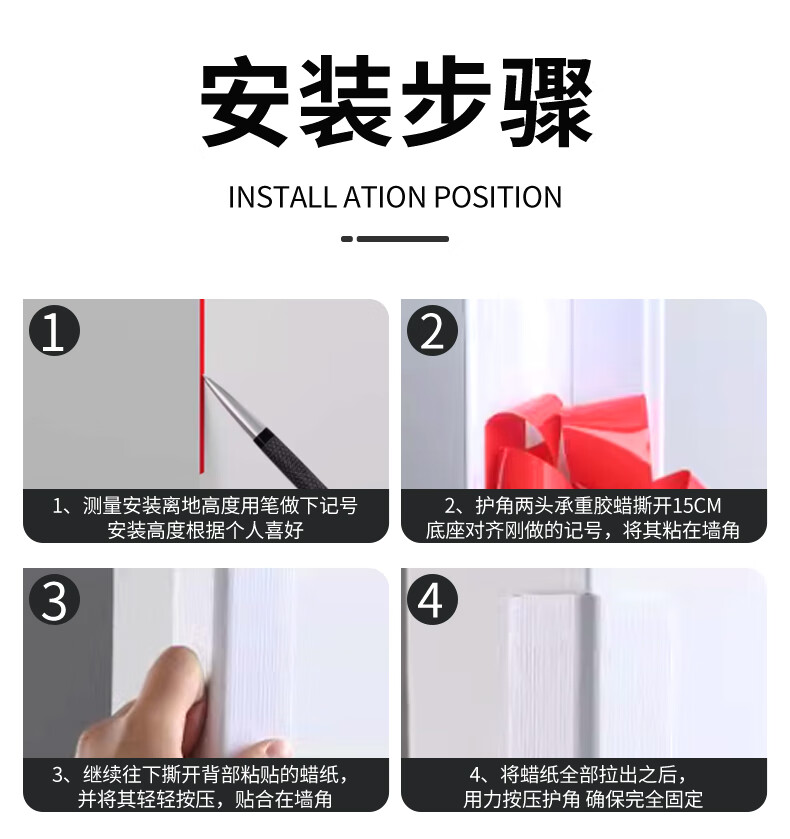 安装步骤

INSTALL ATION POSITION

1

1、测量安装离地高度用笔做下记号
安装高度根据个人喜好

2

2、护角两头承重胶蜡撕开15CM
底座对齐刚做的记号，将其粘在墙角

3

3、继续往下撕开背部粘贴的蜡纸，
并将其轻轻按压，贴合在墙角

4

4、将蜡纸全部拉出之后，
用力按压护角 确保完全固定