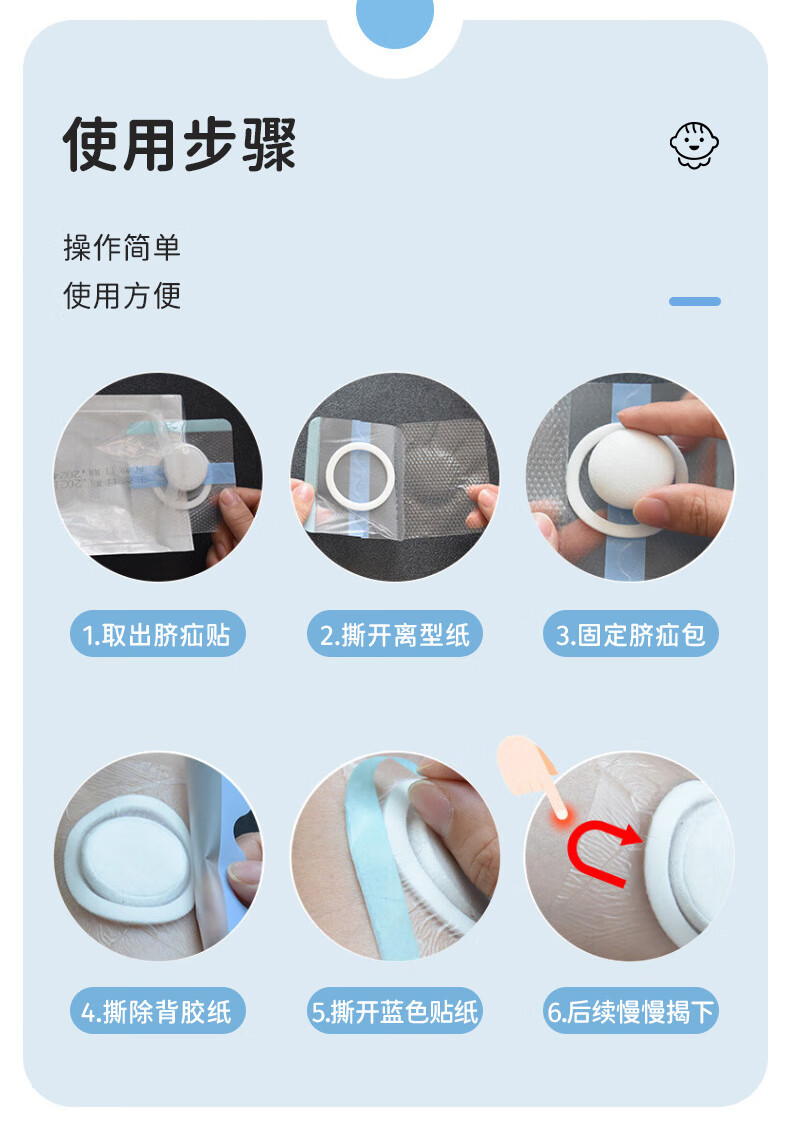 使用步骤

操作简单
使用方便

1.取出脐疝贴

2.撕开离型纸

3.固定脐疝包

4.撕除背胶纸

5.撕开蓝色贴纸

6.后续慢慢揭下