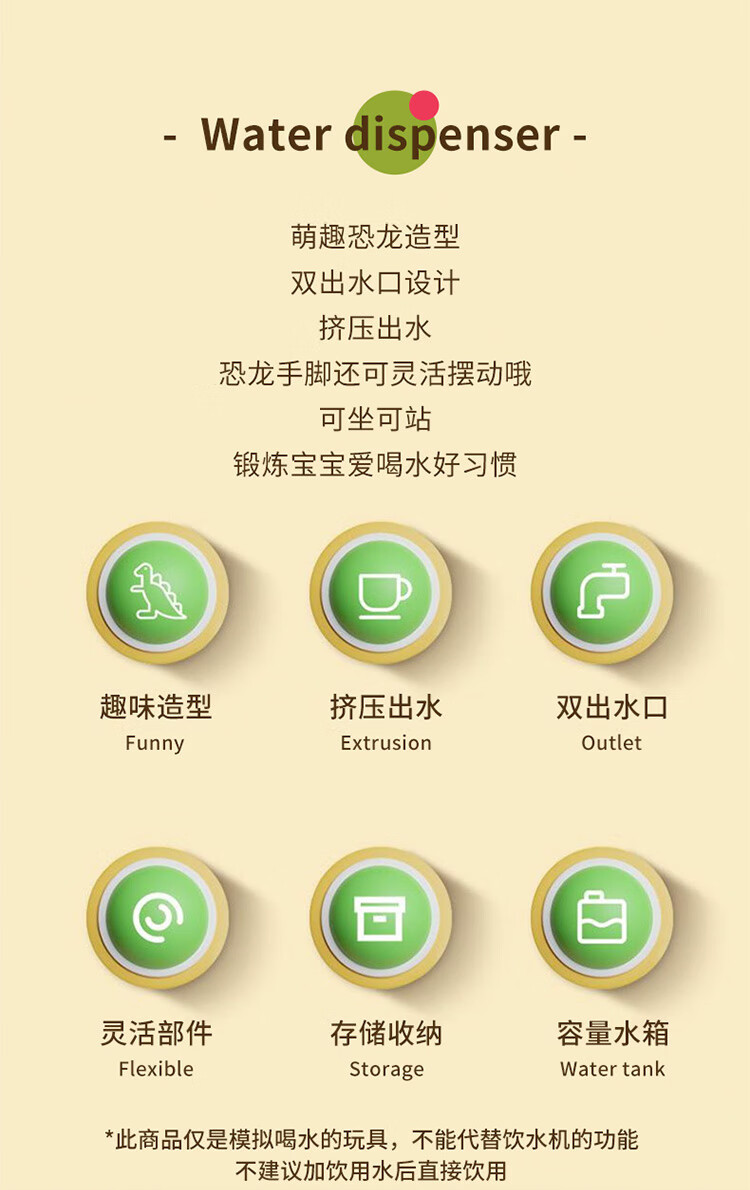 - Water dispenser -

萌趣恐龙造型
双出水口设计
挤压出水
恐龙手脚还可灵活摆动哦
可坐可站
锻炼宝宝爱喝水好习惯

趣味造型
Funny

挤压出水
Extrusion

双出水口
Outlet

灵活部件
Flexible

存储收纳
Storage

容量水箱
Water tank

*此商品仅是模拟喝水的玩具，不能代替饮水机的功能
不建议加饮用水后直接饮用