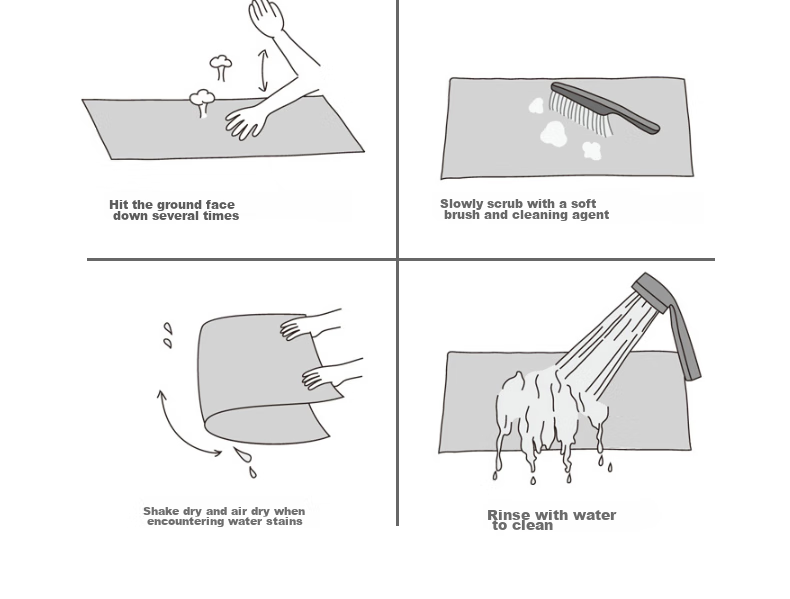 Hit the ground face down several times

Slowly scrub with a soft brush and cleaning agent

Shake dry and air dry when encountering water stains

Rinse with water to clean